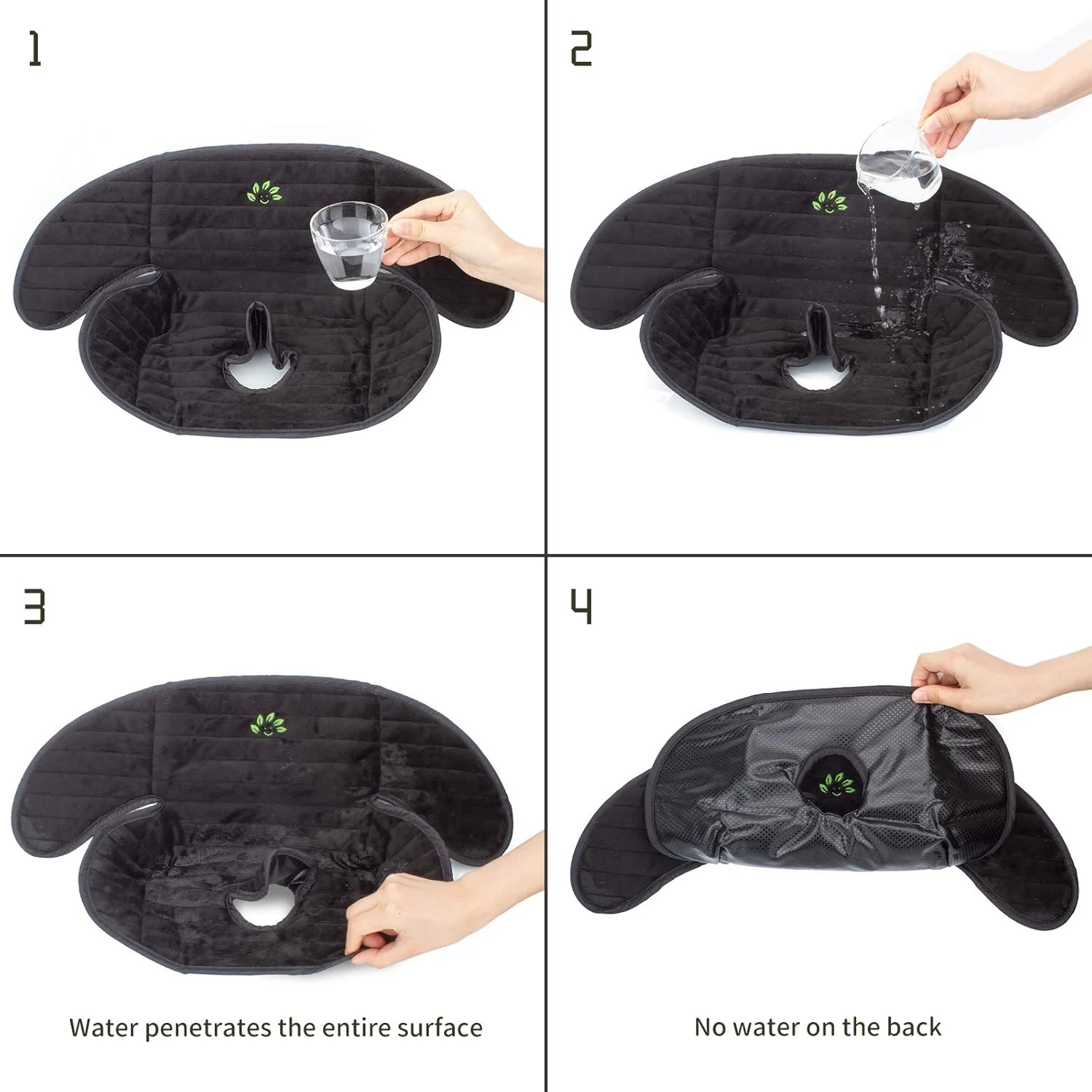 1

2

3

Water penetrates the entire surface

4

No water on the back