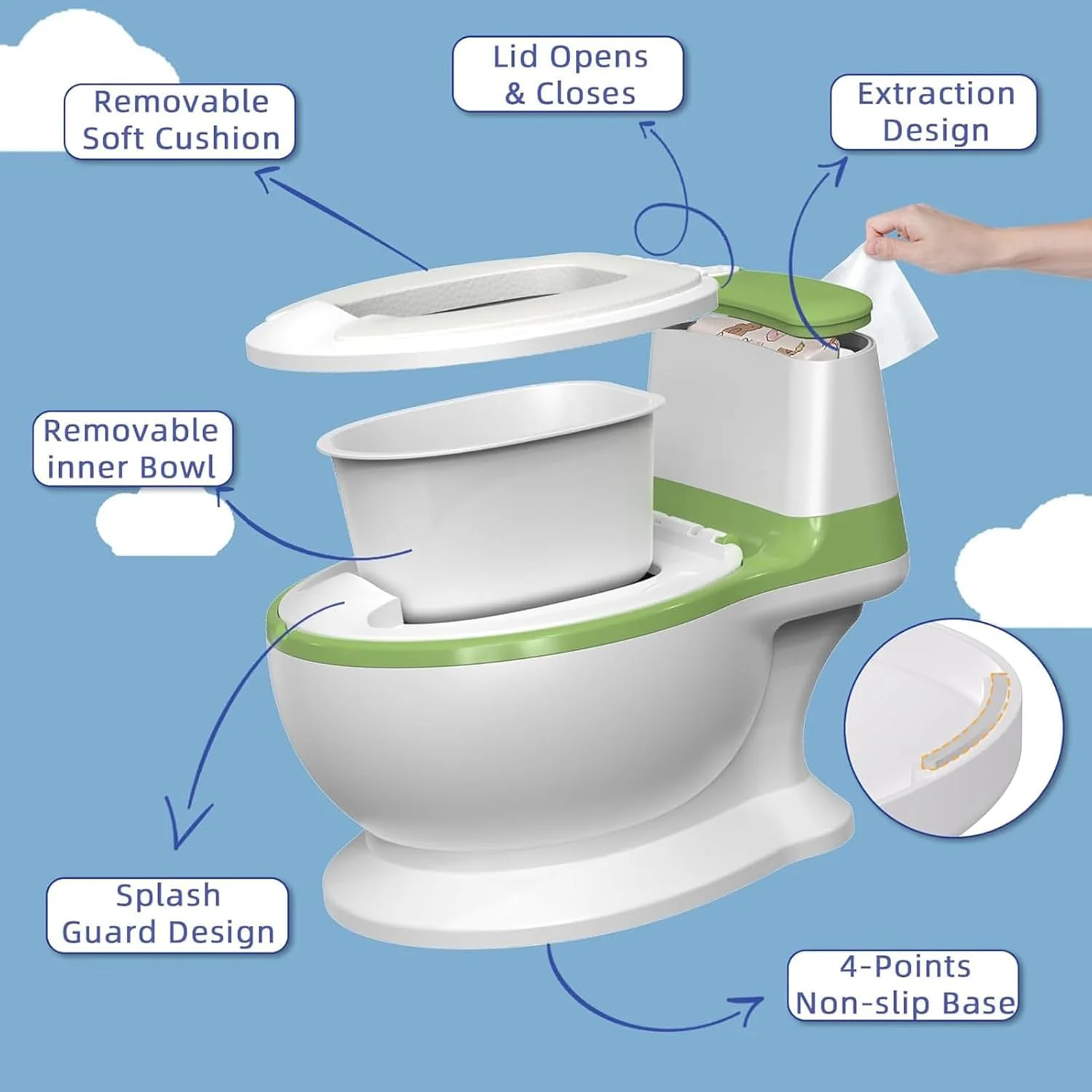 Removable Soft Cushion

Lid Opens & Closes

Extraction Design

Removable inner Bowl

Splash Guard Design

4-Points Non-slip Base