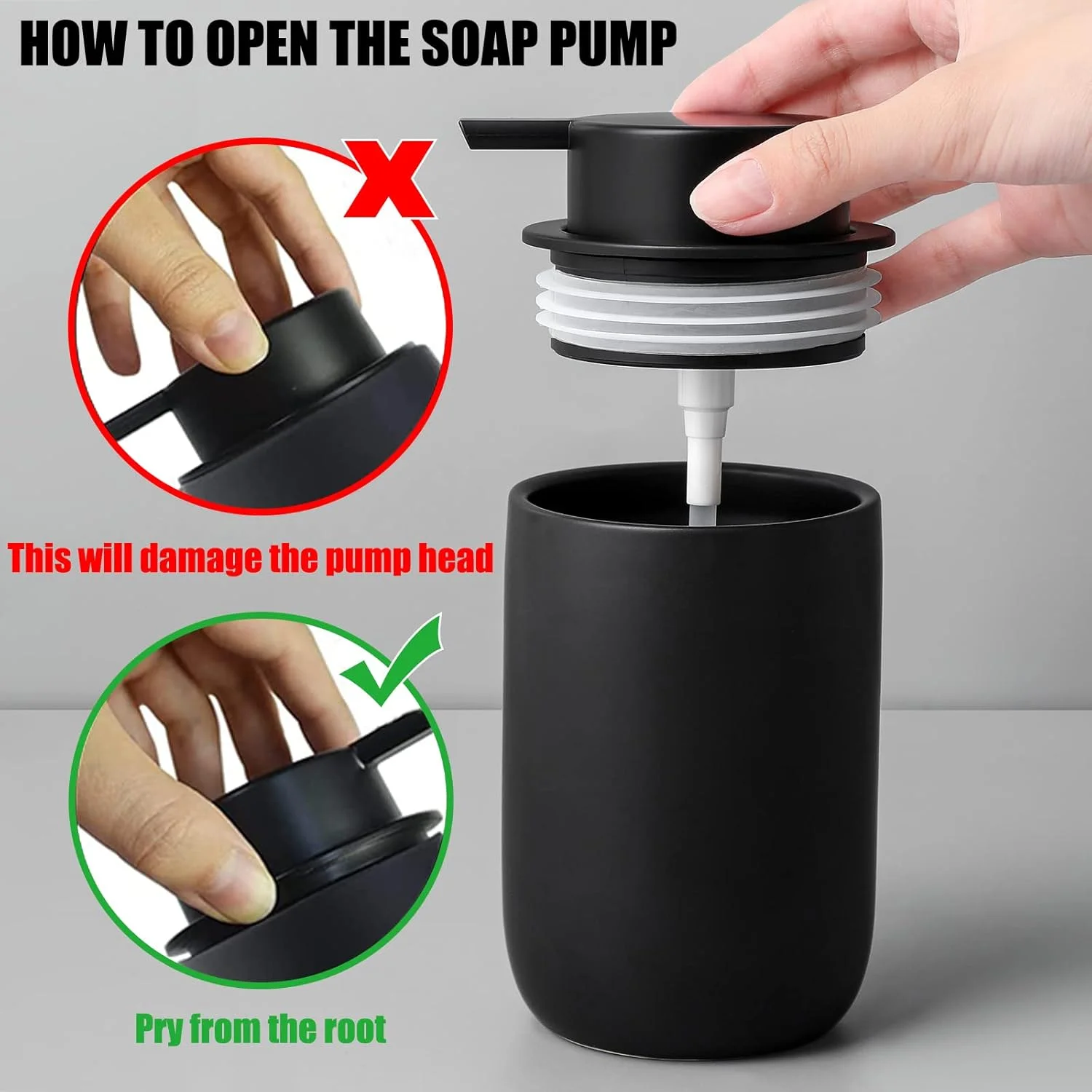 HOW TO OPEN THE SOAP PUMP

This will damage the pump head

Pry from the root