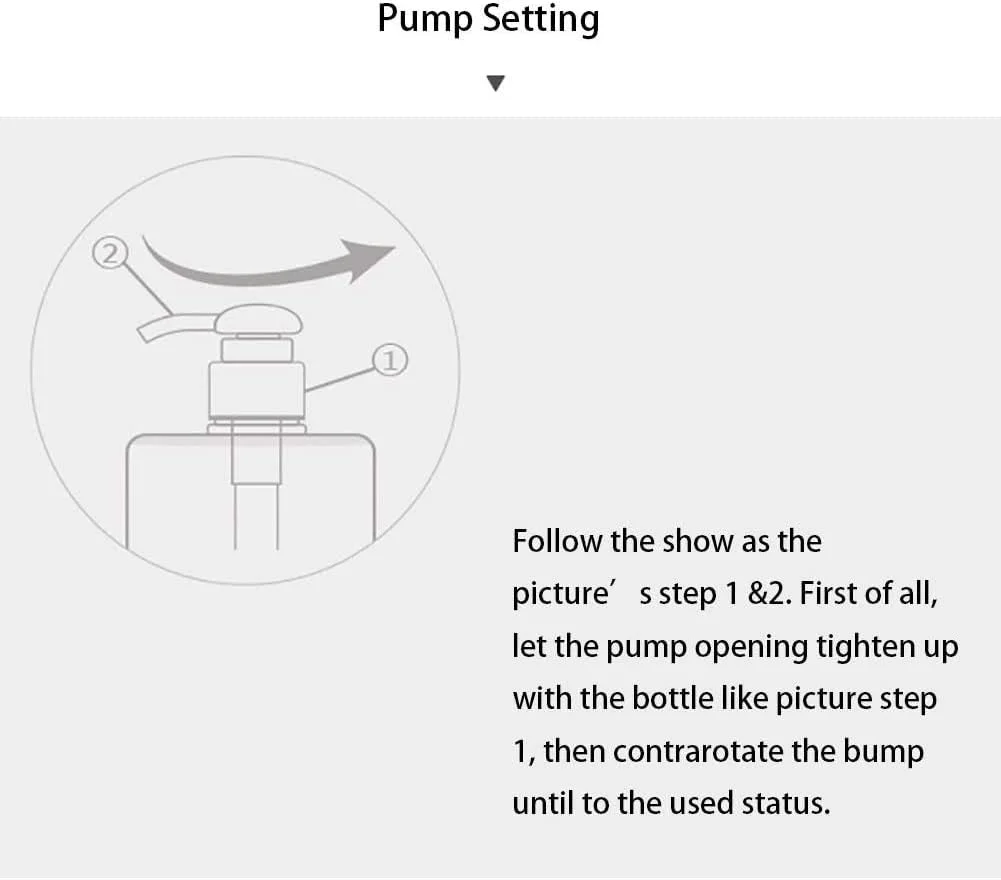 Pump Setting

▼

②

①

Follow the show as the picture’ s step 1 &2. First of all, let the pump opening tighten up with the bottle like picture step 1, then contrarotate the bump until to the used status.