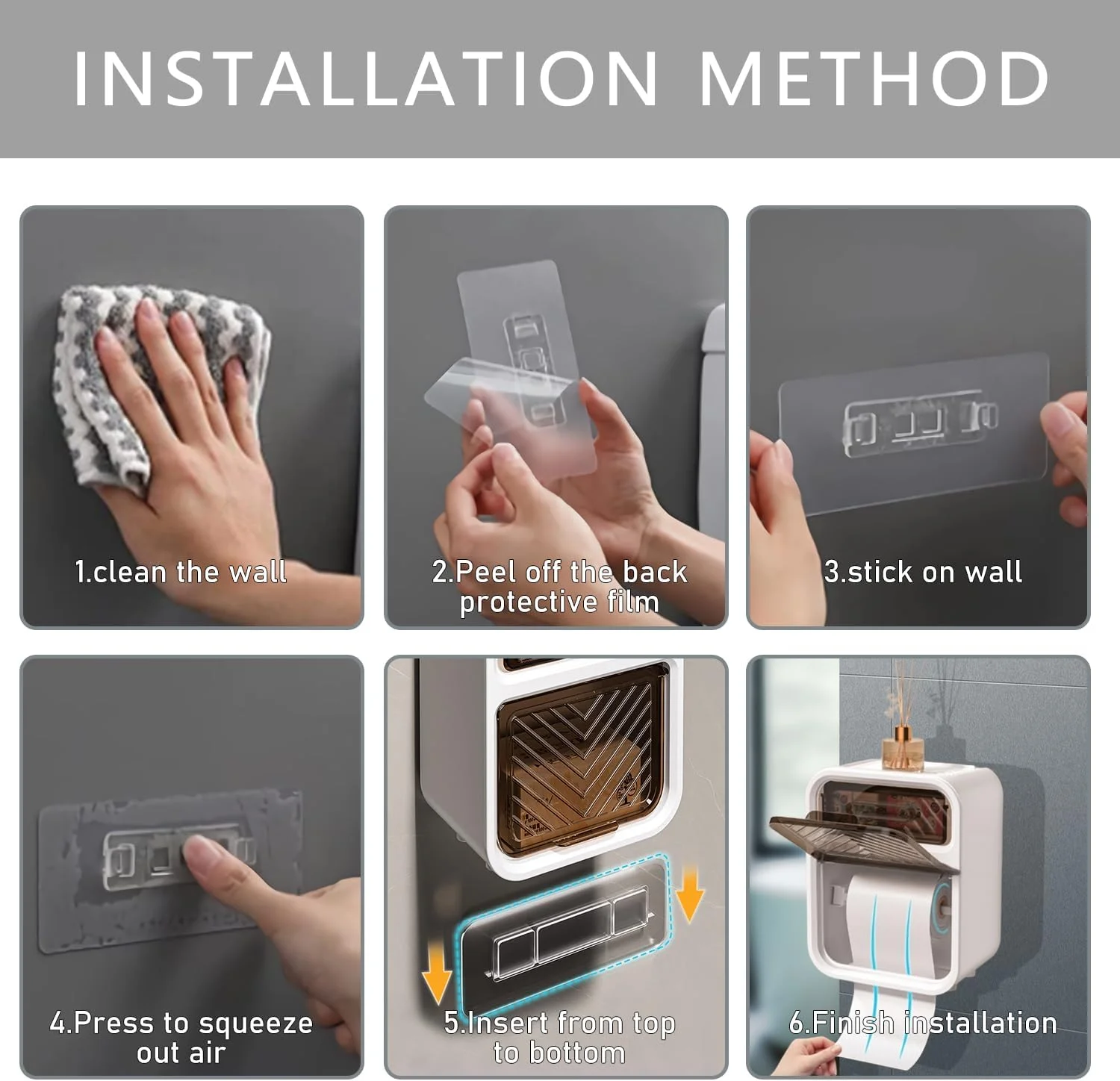 INSTALLATION METHOD

1.clean the wall

2.Peel off the back protective film

3.stick on wall

4.Press to squeeze out air

5.Insert from top to bottom

6.Finish installation