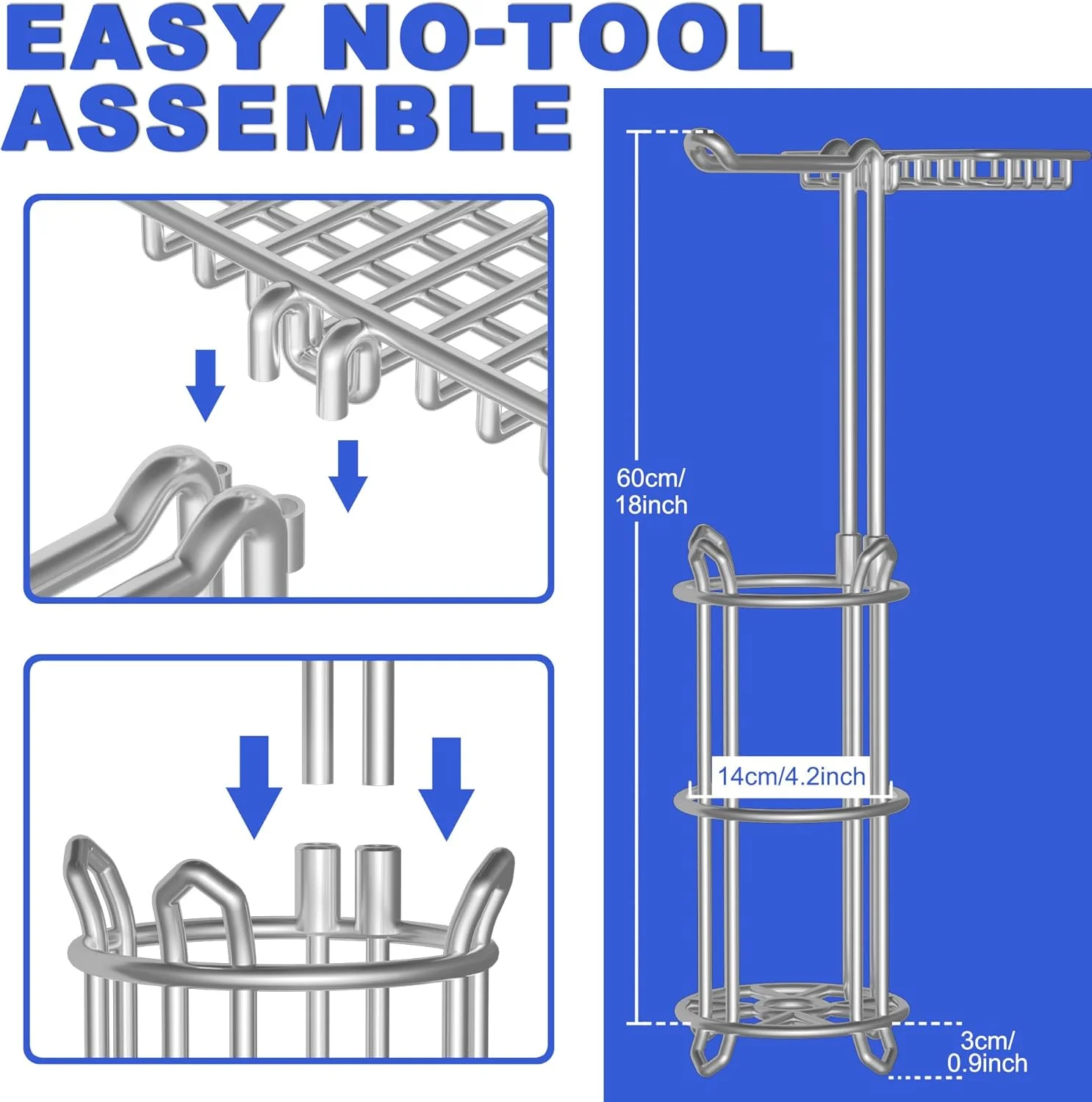 EASY NO-TOOL ASSEMBLE

60cm/
18inch

14cm/4.2inch

3cm/
0.9inch