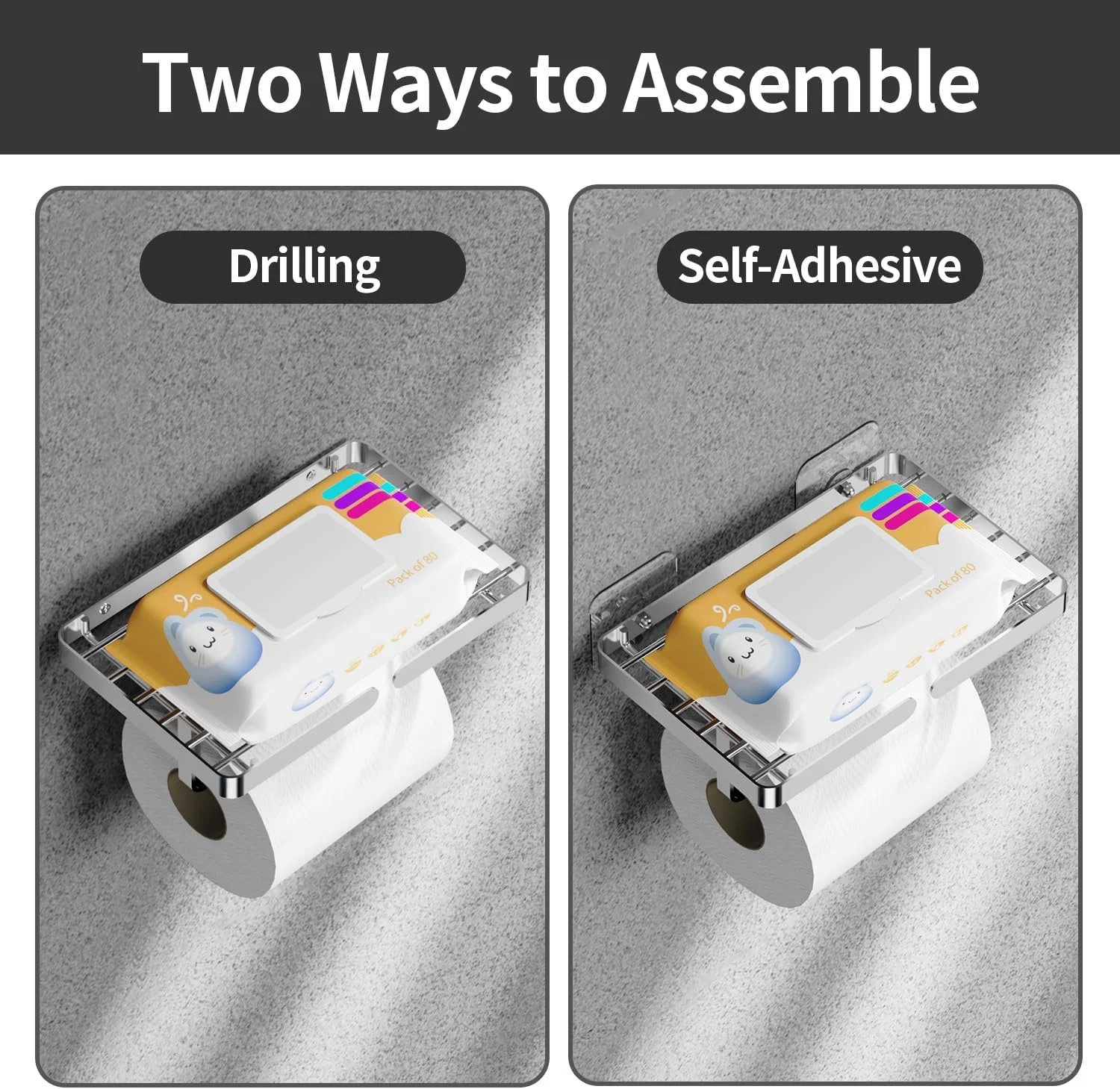 Two Ways to Assemble

Drilling

Pack of 80

Self-Adhesive

Pack of 80