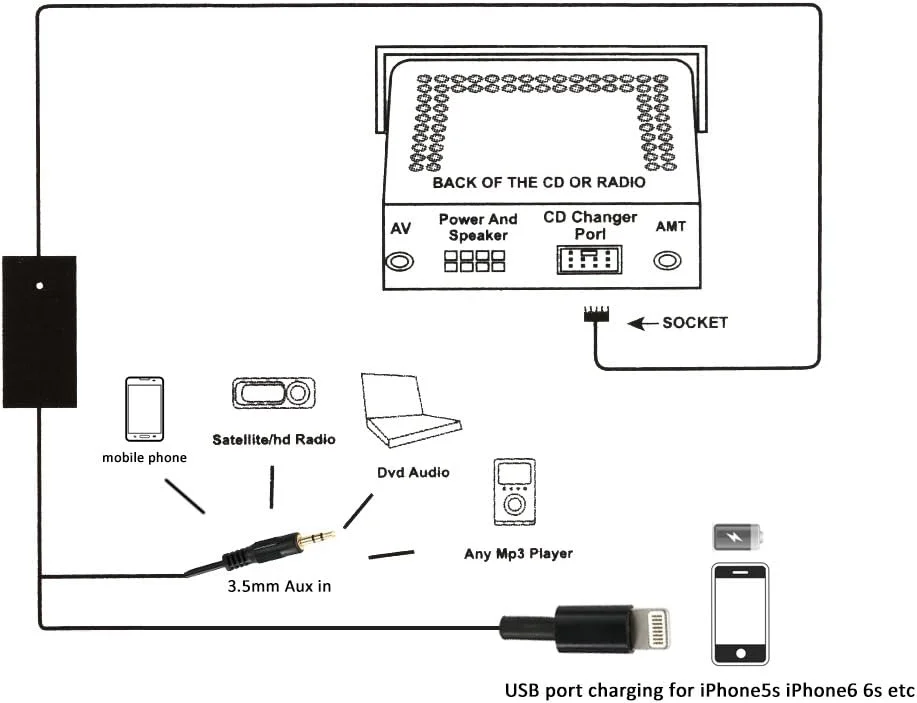 BACK OF THE CD OR RADIO

AV

Power And Speaker

CD Changer Porl

AMT

SOCKET

mobile phone

Satellite/hd Radio

Dvd Audio

Any Mp3 Player

3.5mm Aux in

USB port charging for iPhone5s iPhone6 6s etc