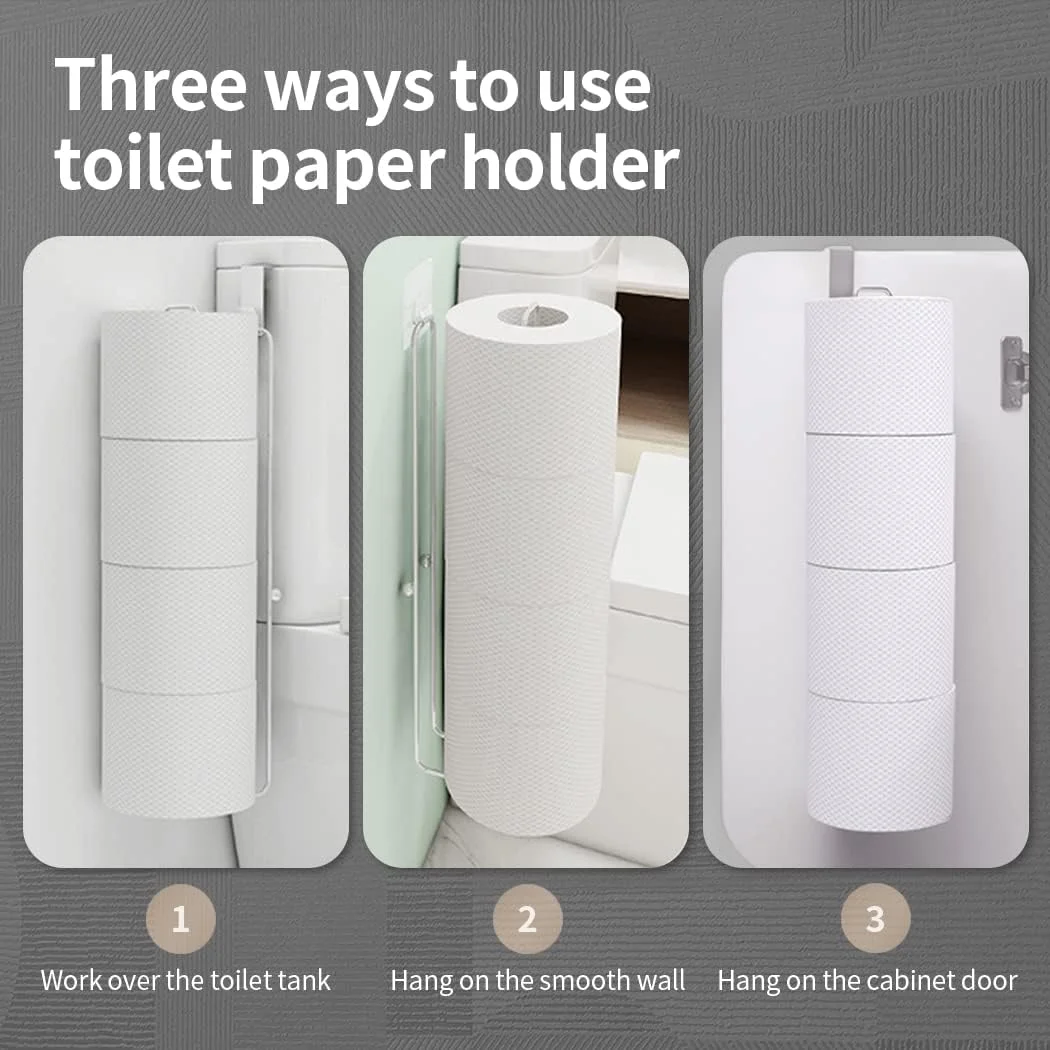 Three ways to use toilet paper holder

1
Work over the toilet tank

2
Hang on the smooth wall

3
Hang on the cabinet door