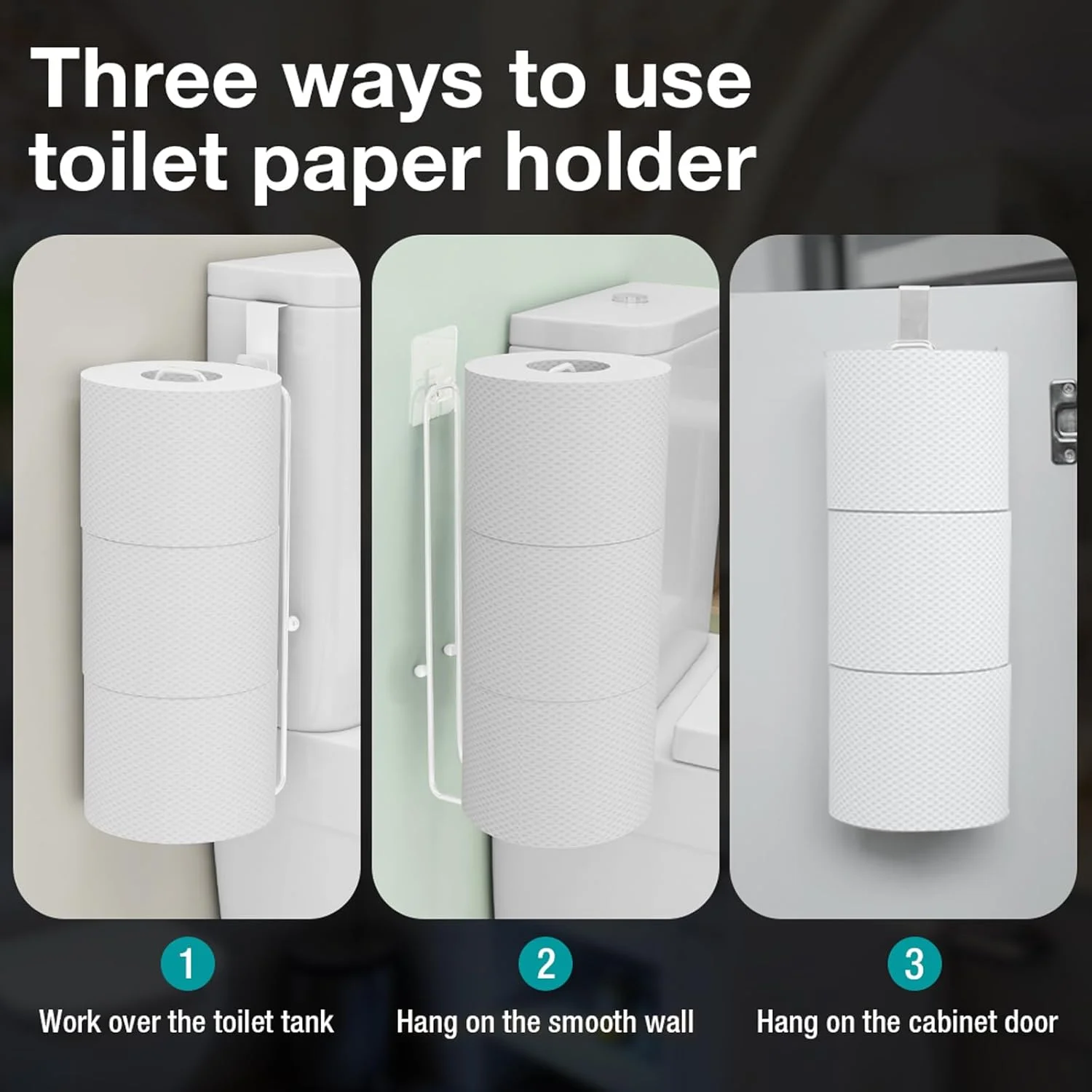 Three ways to use toilet paper holder

1
Work over the toilet tank

2
Hang on the smooth wall

3
Hang on the cabinet door