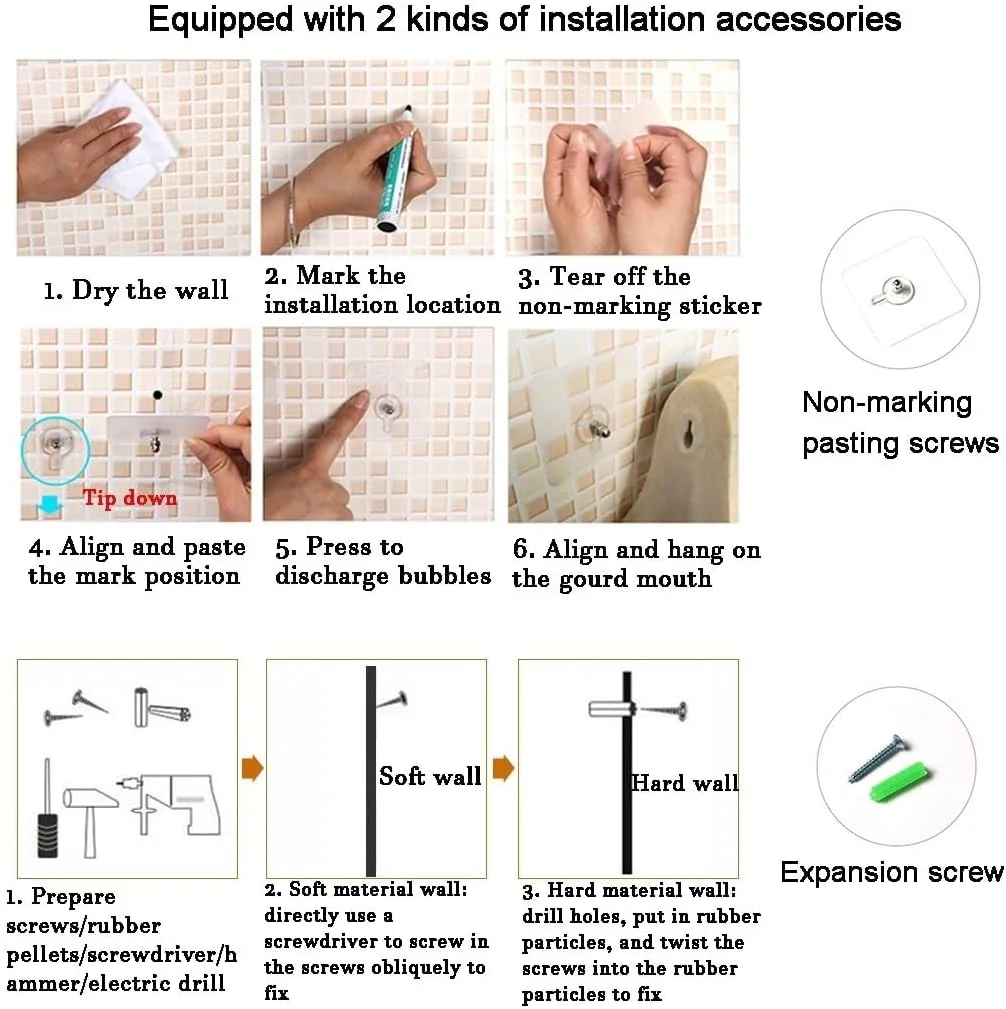 Equipped with 2 kinds of installation accessories

1. Dry the wall

2. Mark the installation location

3. Tear off the non-marking sticker

Non-marking pasting screws

Tip down

4. Align and paste the mark position

5. Press to discharge bubbles

6. Align and hang on the gourd mouth

Soft wall

Hard wall

Expansion screw

1. Prepare screws/rubber pellets/screwdriver/hammer/electric drill

2. Soft material wall: directly use a screwdriver to screw in the screws obliquely to fix

3. Hard material wall: drill holes, put in rubber particles, and twist the screws into the rubber particles to fix