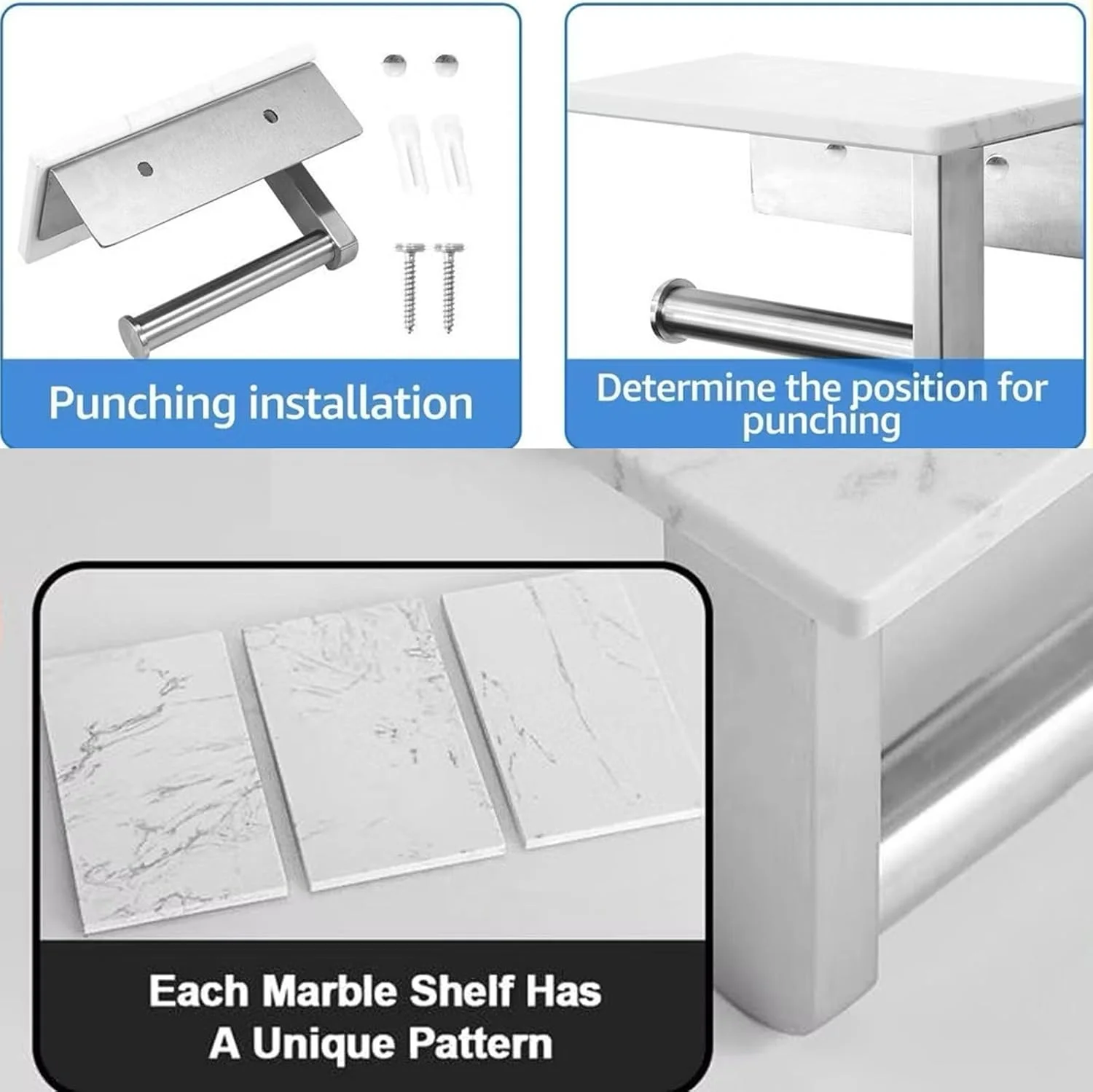 Punching installation

Determine the position for punching

Each Marble Shelf Has A Unique Pattern