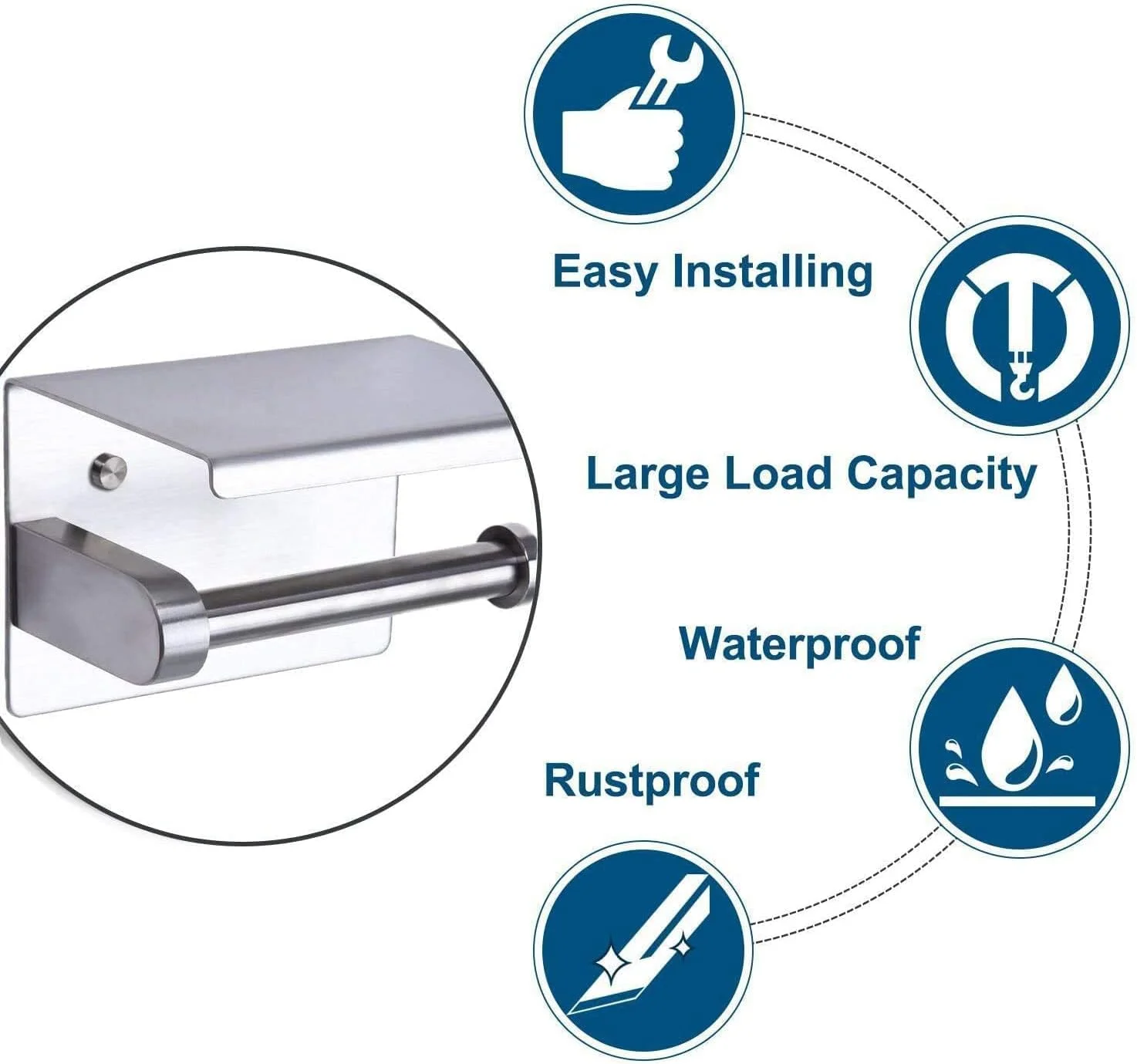 Easy Installing

Large Load Capacity

Waterproof

Rustproof