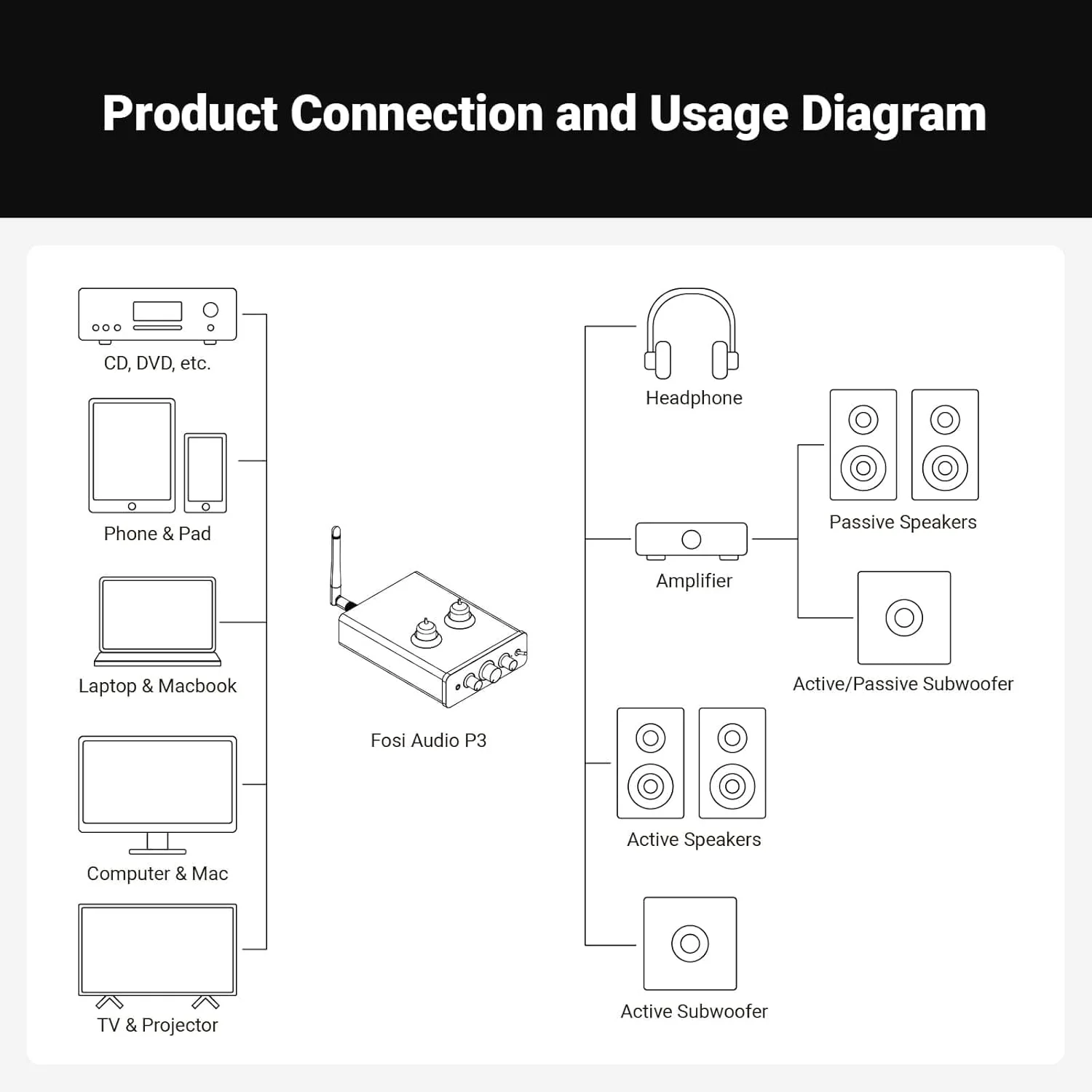 Product Connection and Usage Diagram

CD, DVD, etc.

Phone & Pad

Laptop & Macbook

Computer & Mac

TV & Projector

Fosi Audio P3

Headphone

Amplifier

Passive Speakers

Active/Passive Subwoofer

Active Speakers

Active Subwoofer