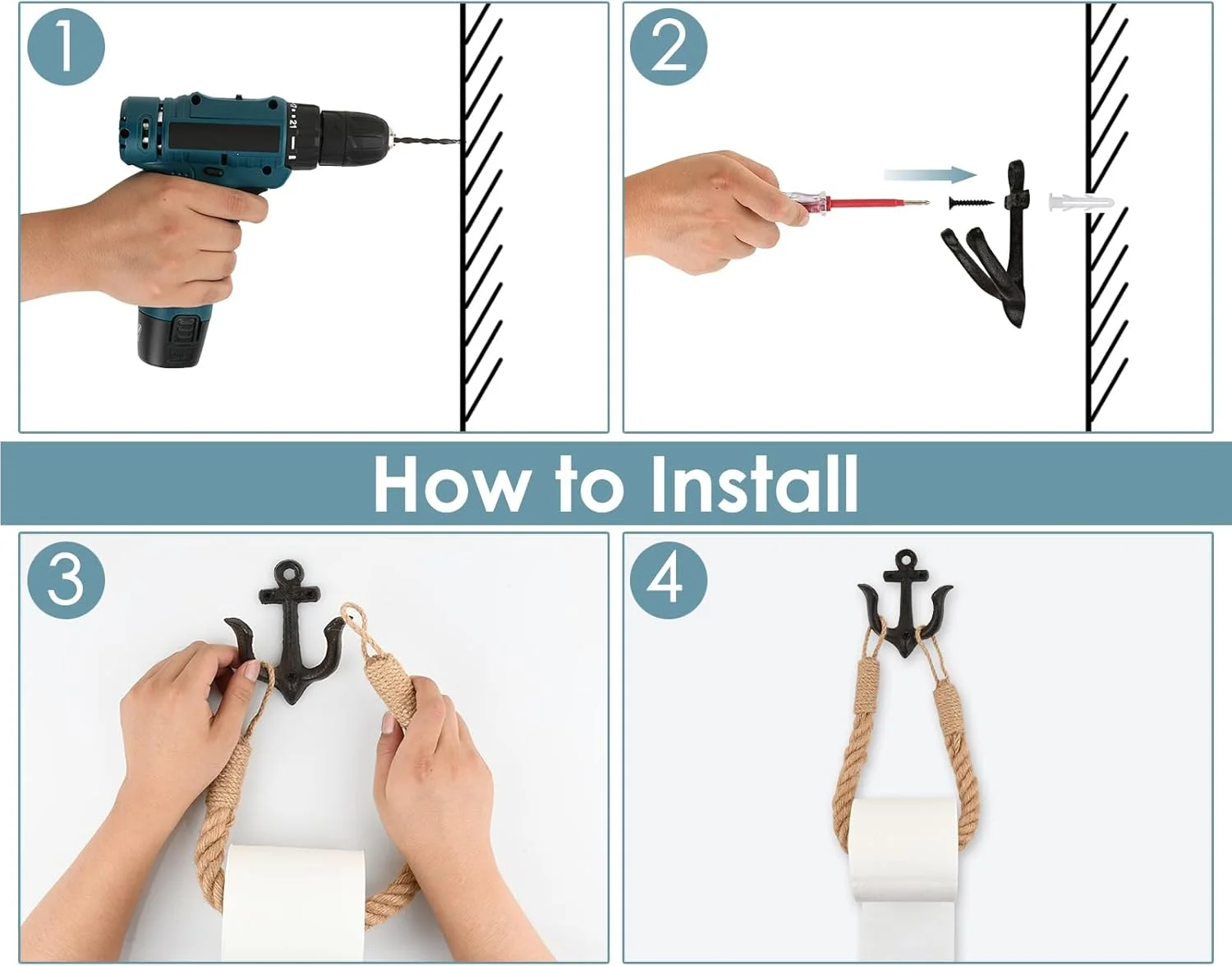 1

2

How to Install

3

4