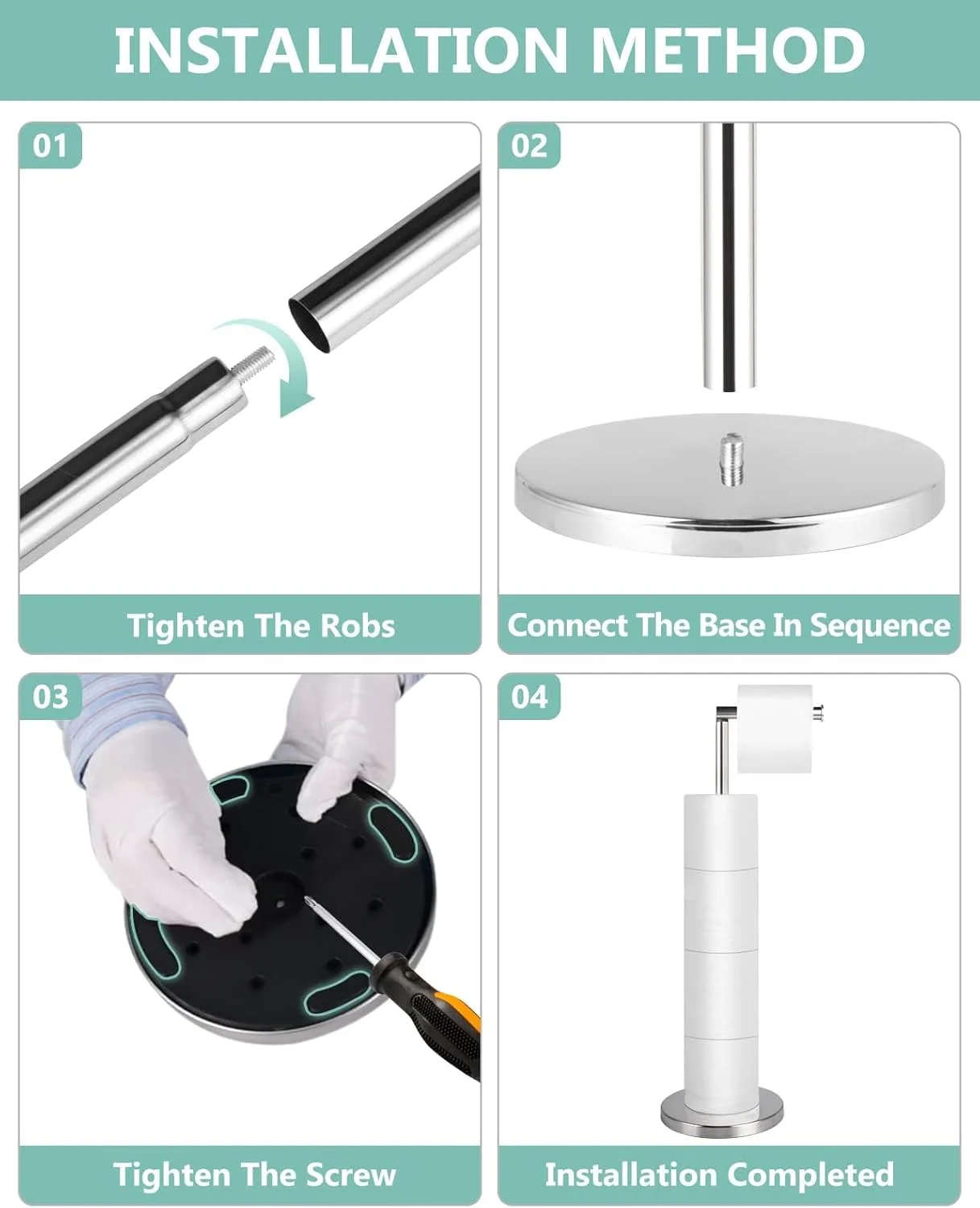 INSTALLATION METHOD

01

Tighten The Robs

02

Connect The Base In Sequence

03

Tighten The Screw

04

Installation Completed