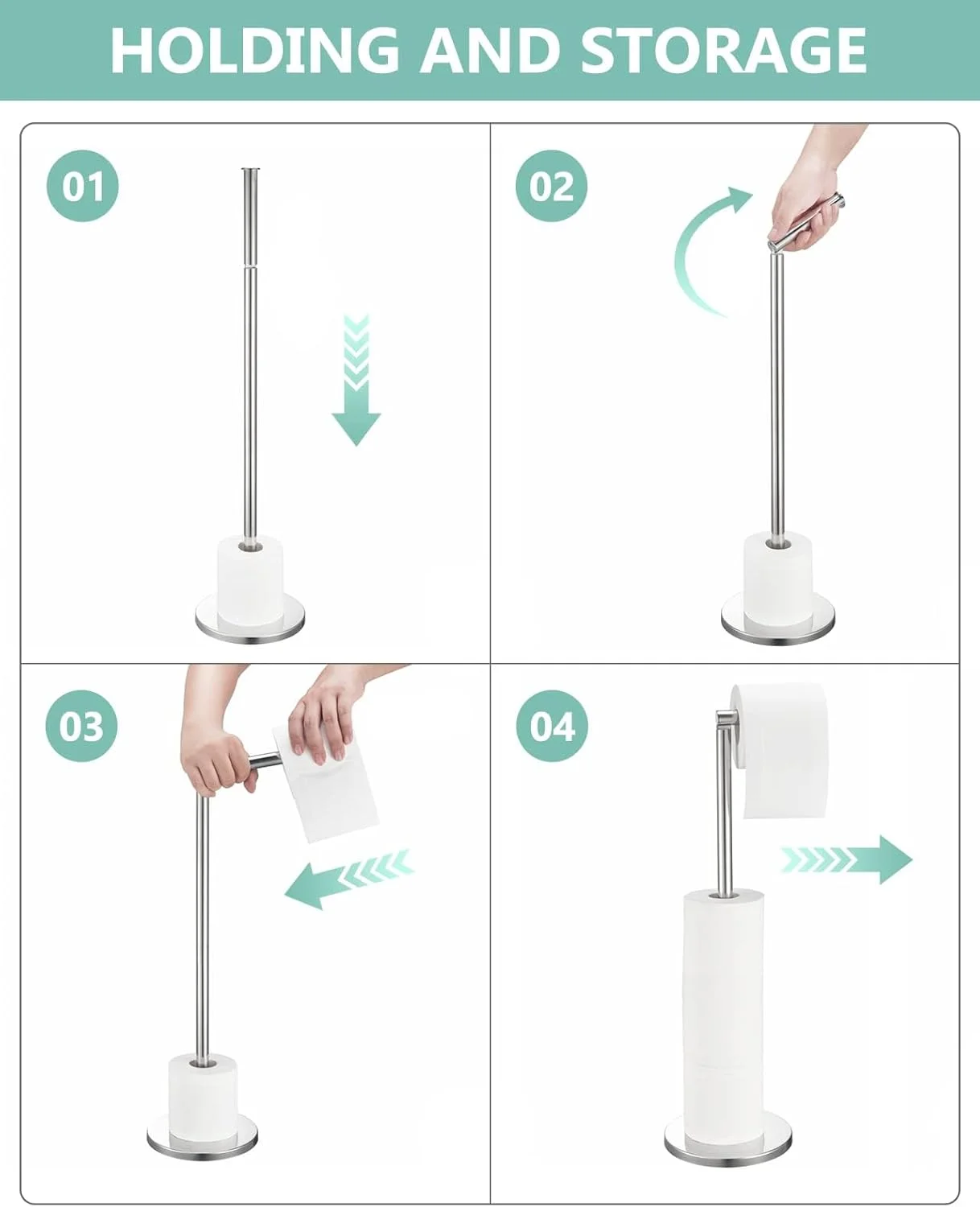 HOLDING AND STORAGE

01

02

03

04