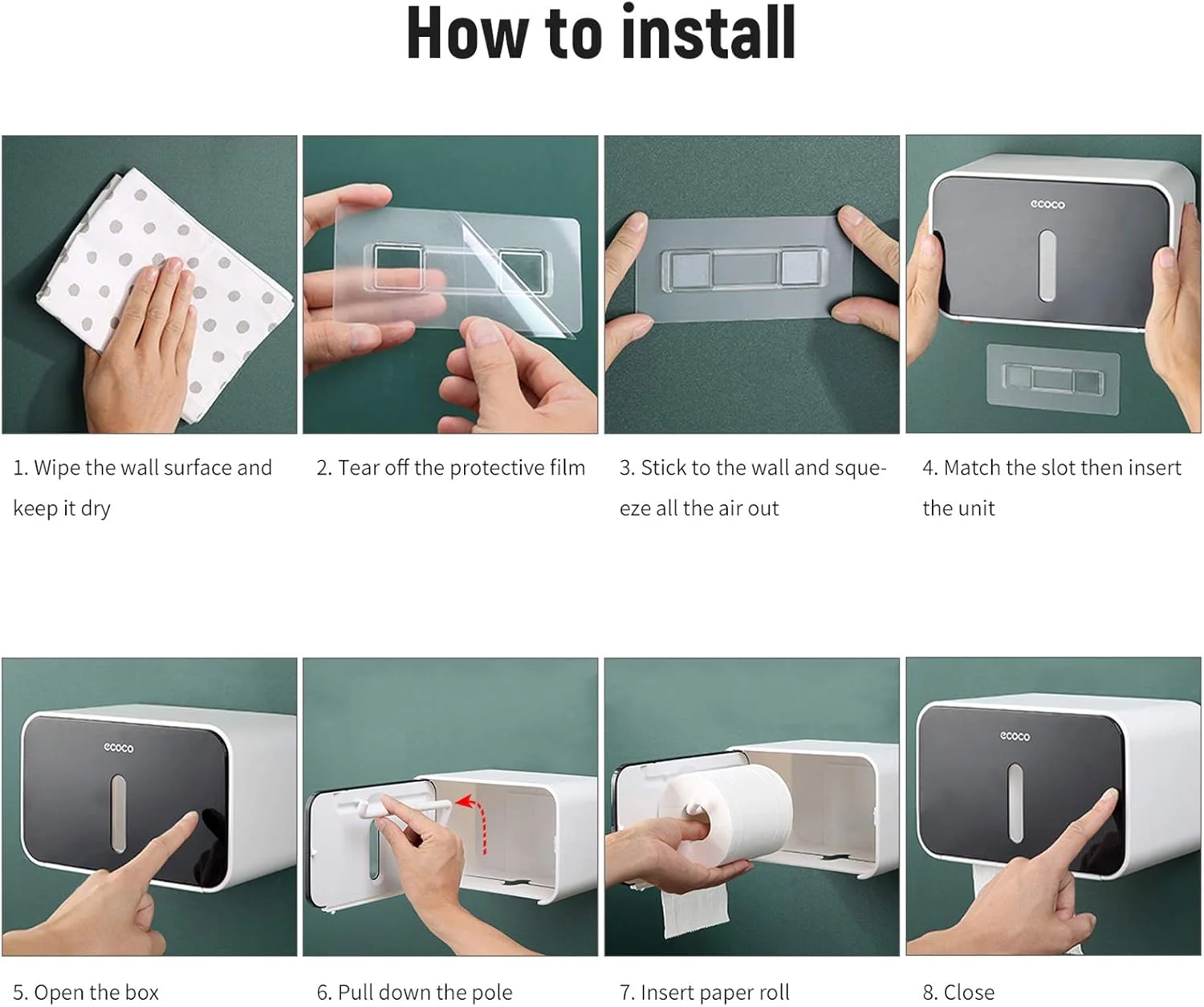 How to install

ecoco

1. Wipe the wall surface and keep it dry

2. Tear off the protective film

3. Stick to the wall and squeeze all the air out

4. Match the slot then insert the unit

ecoco

ecoco

5. Open the box

6. Pull down the pole

7. Insert paper roll

8. Close