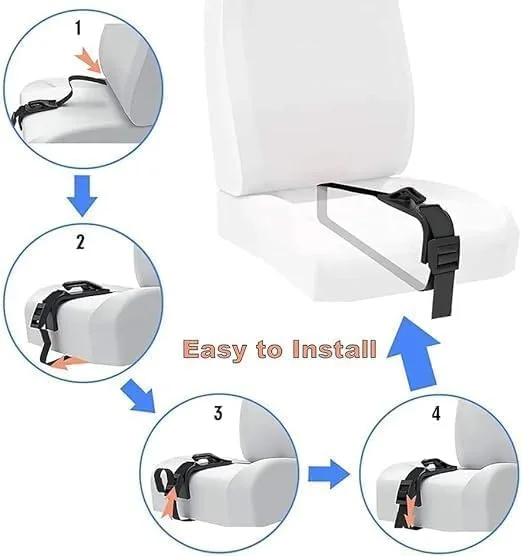 1

2

Easy to Install

3

4