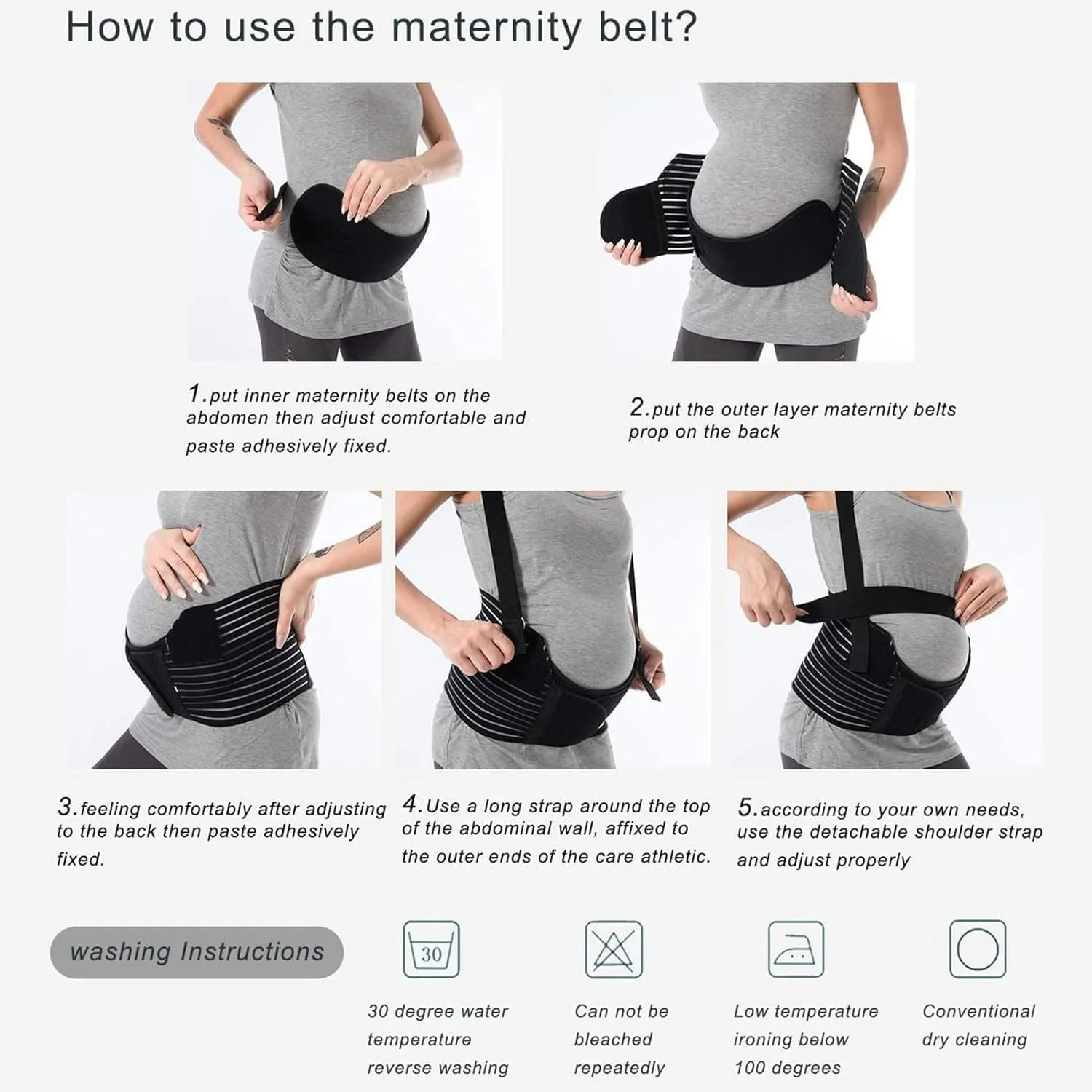 How to use the maternity belt?

1.put inner maternity belts on the abdomen then adjust comfortable and paste adhesively fixed.

2.put the outer layer maternity belts prop on the back

3.feeling comfortably after adjusting to the back then paste adhesively fixed.

4.Use a long strap around the top of the abdominal wall, affixed to the outer ends of the care athletic.

5.according to your own needs, use the detachable shoulder strap and adjust properly

washing Instructions

30

30 degree water temperature reverse washing

Can not be bleached repeatedly

Low temperature ironing below 100 degrees

Conventional dry cleaning