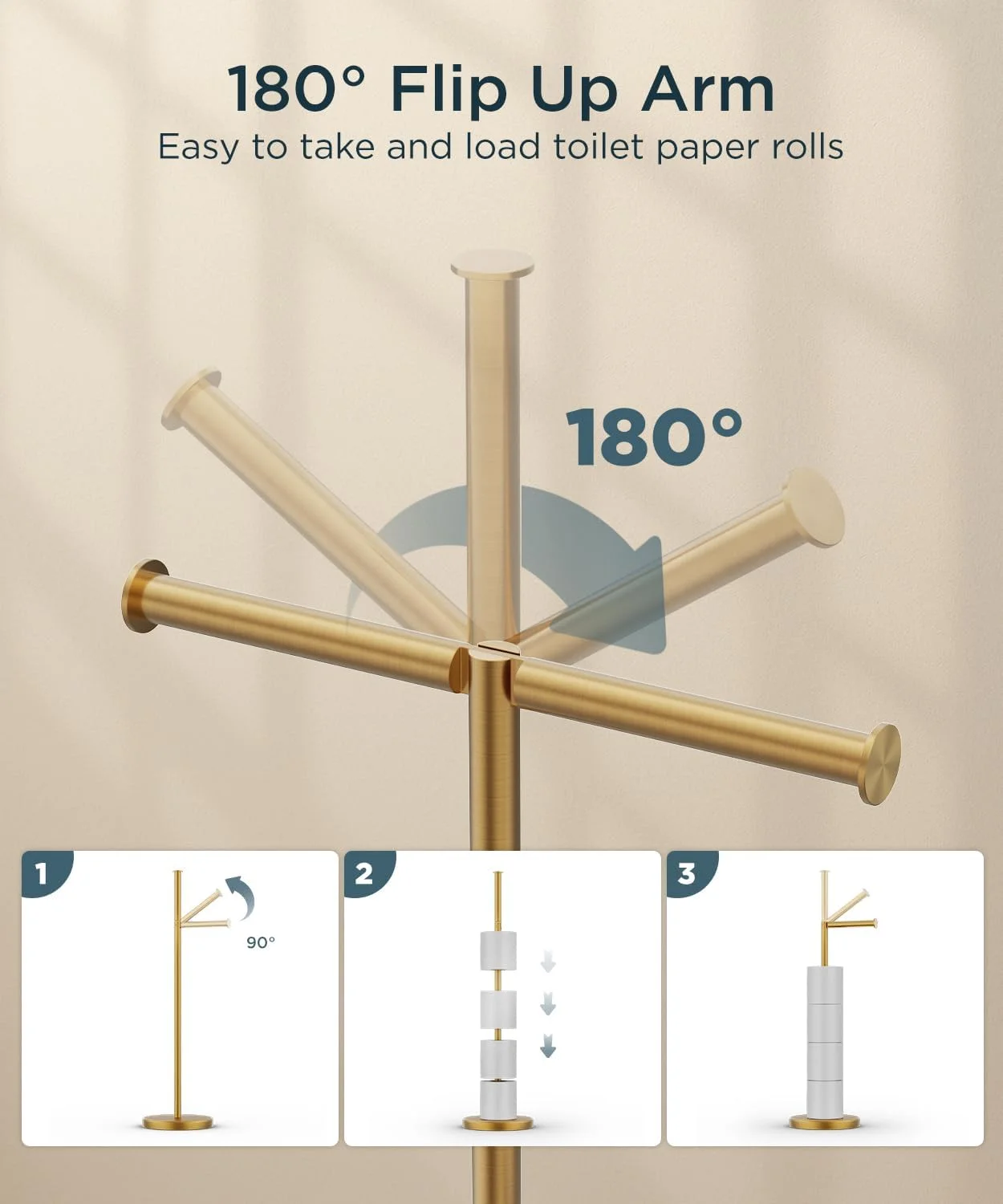 180° Flip Up Arm

Easy to take and load toilet paper rolls

180°

1

90°

2

3