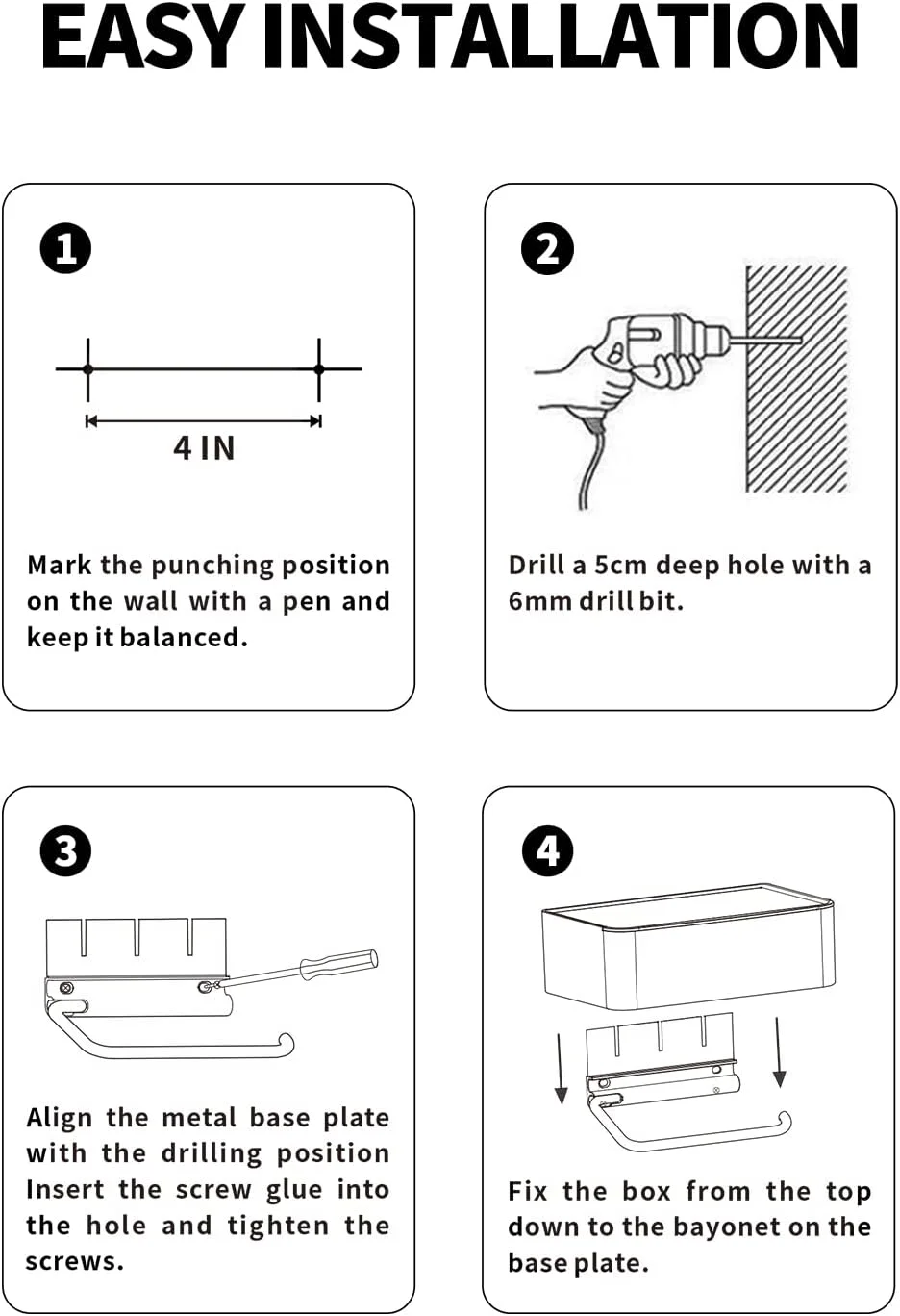 EASY INSTALLATION

1

4 IN

Mark the punching position on the wall with a pen and keep it balanced.

2

Drill a 5cm deep hole with a 6mm drill bit.

3

Align the metal base plate with the drilling position Insert the screw glue into the hole and tighten the screws.

4

Fix the box from the top down to the bayonet on the base plate.