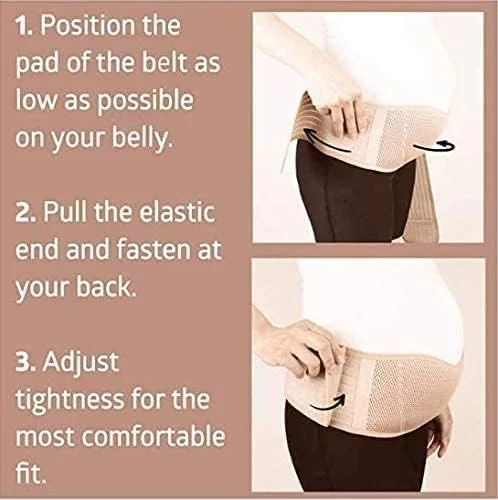 1. Position the pad of the belt as low as possible on your belly.

2. Pull the elastic end and fasten at your back.

3. Adjust tightness for the most comfortable fit.