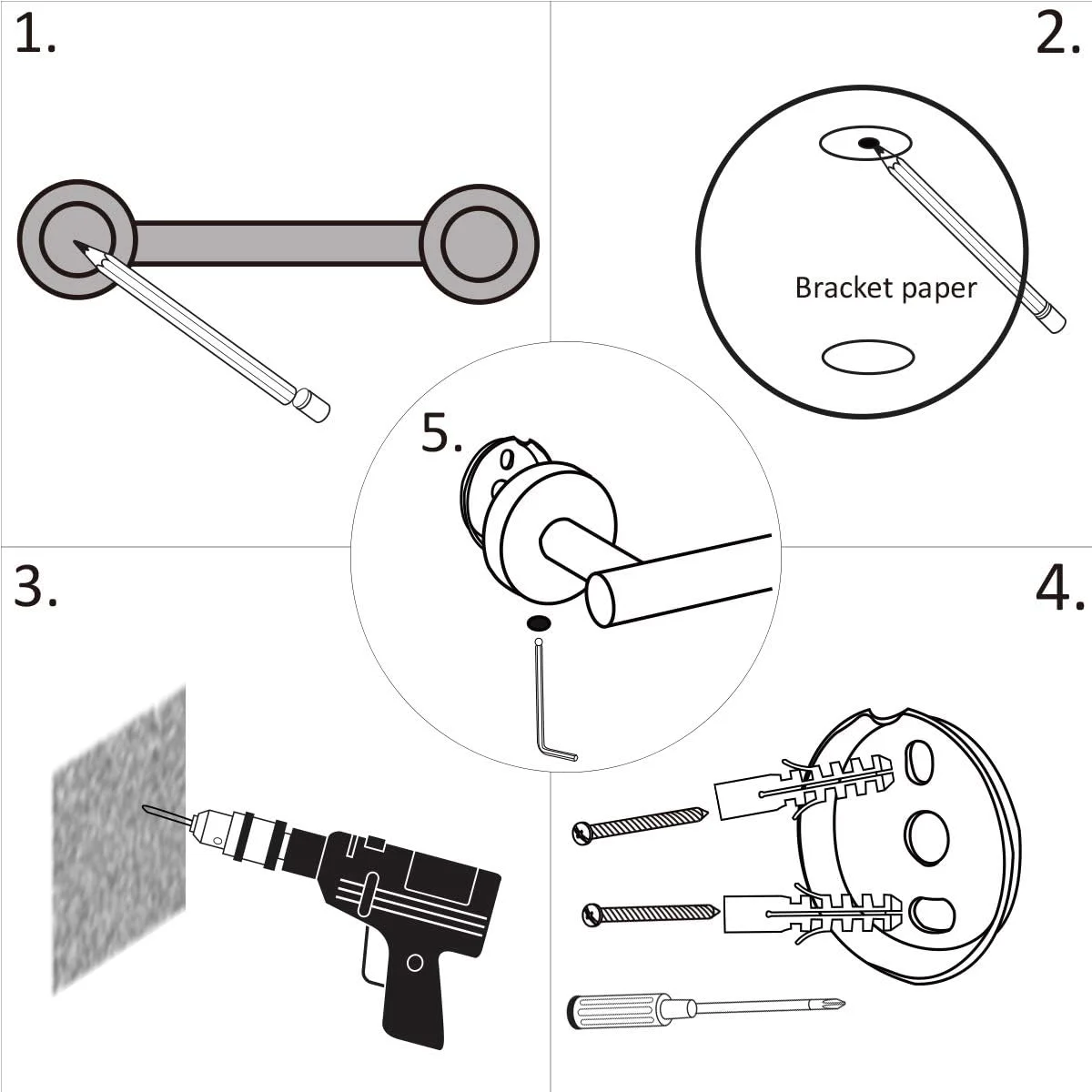 1.

2.

Bracket paper

5.

3.

4.