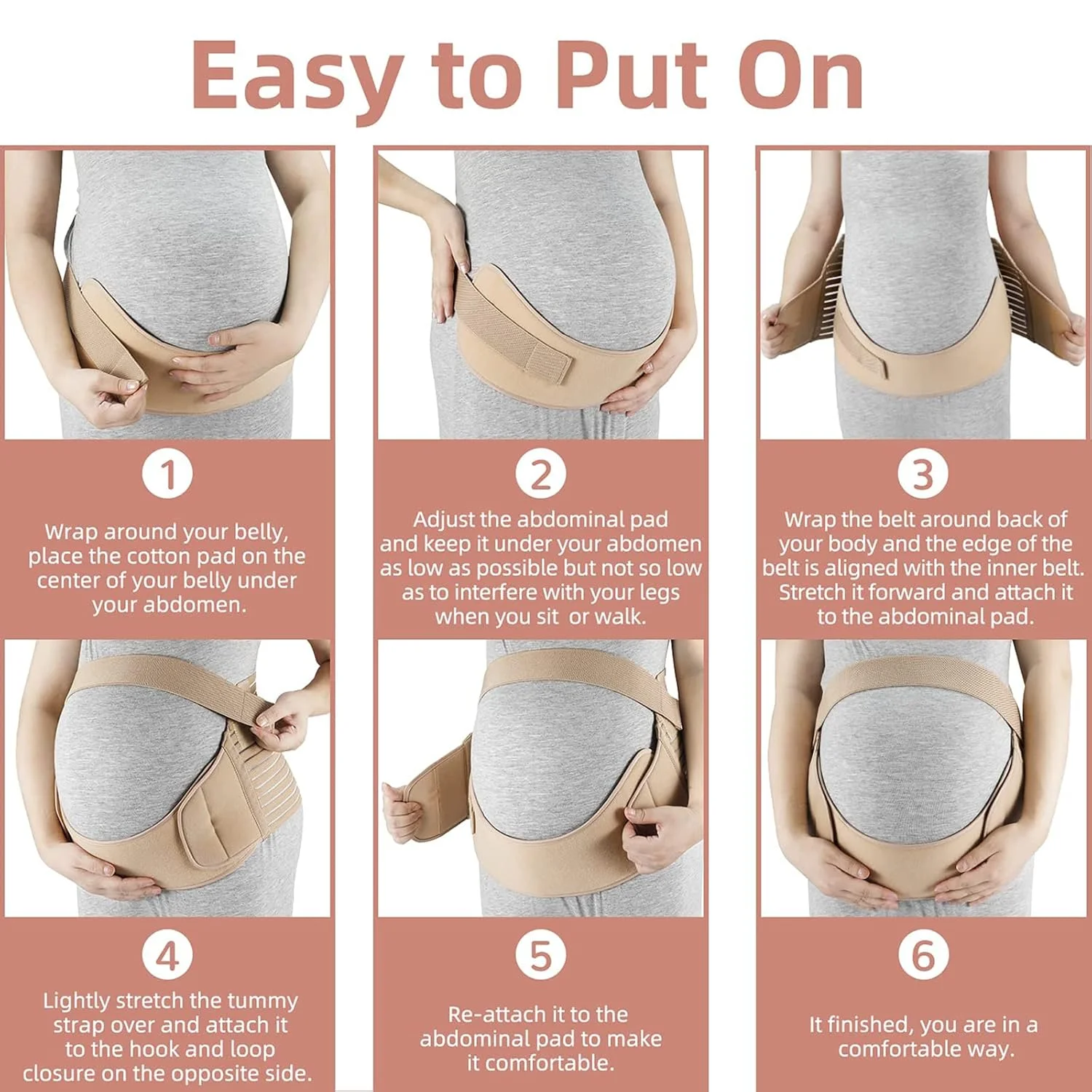 Easy to Put On

1

Wrap around your belly, place the cotton pad on the center of your belly under your abdomen.

2

Adjust the abdominal pad and keep it under your abdomen as low as possible but not so low as to interfere with your legs when you sit or walk.

3

Wrap the belt around back of your body and the edge of the belt is aligned with the inner belt. Stretch it forward and attach it to the abdominal pad.

4

Lightly stretch the tummy strap over and attach it to the hook and loop closure on the opposite side.

5

Re-attach it to the abdominal pad to make it comfortable.

6

It finished, you are in a comfortable way.