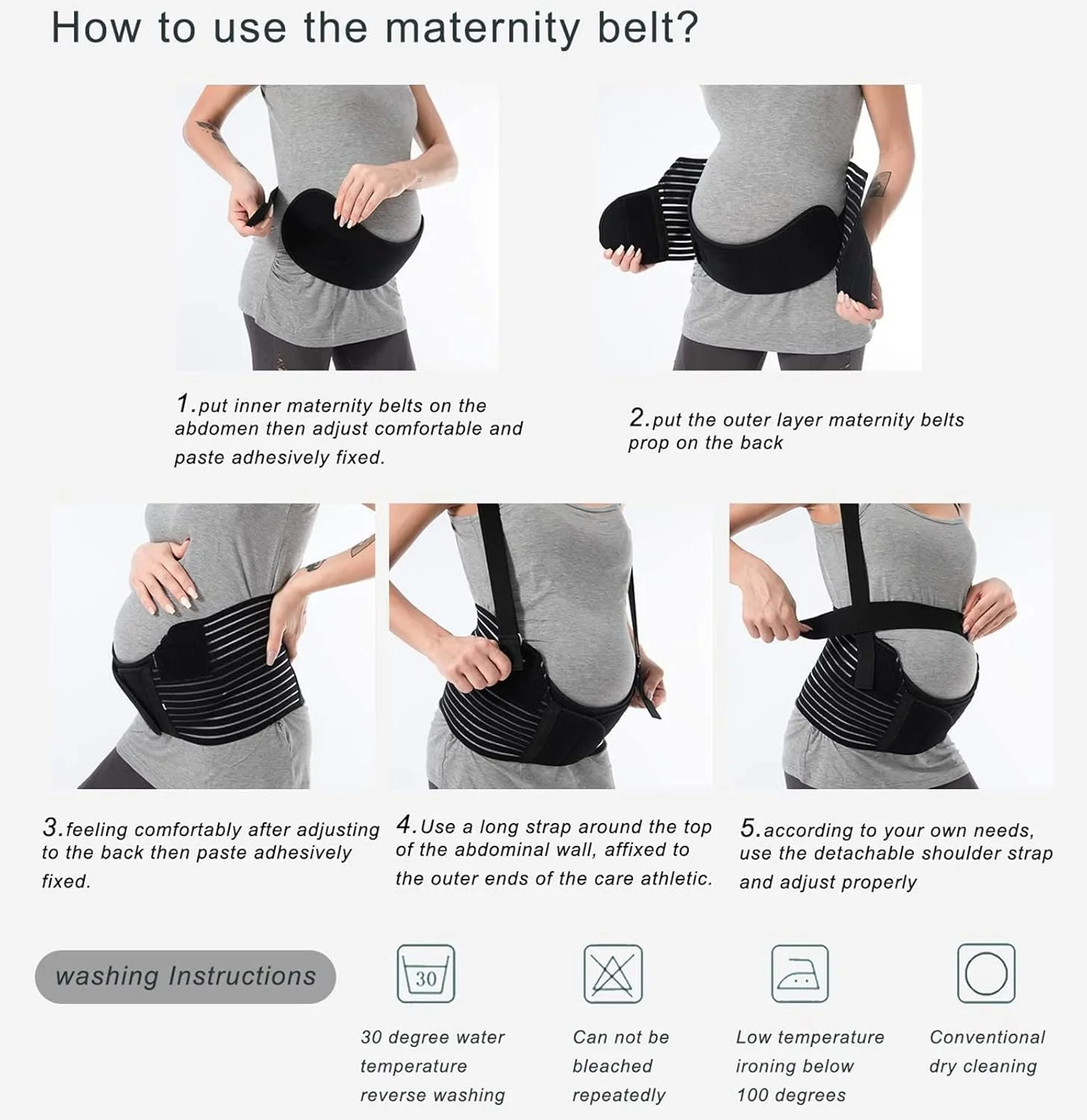 How to use the maternity belt?

1.put inner maternity belts on the abdomen then adjust comfortable and paste adhesively fixed.

2.put the outer layer maternity belts prop on the back

3.feeling comfortably after adjusting to the back then paste adhesively fixed.

4.Use a long strap around the top of the abdominal wall, affixed to the outer ends of the care athletic.

5.according to your own needs, use the detachable shoulder strap and adjust properly

washing Instructions

30

30 degree water temperature reverse washing

Can not be bleached repeatedly

Low temperature ironing below 100 degrees

Conventional dry cleaning