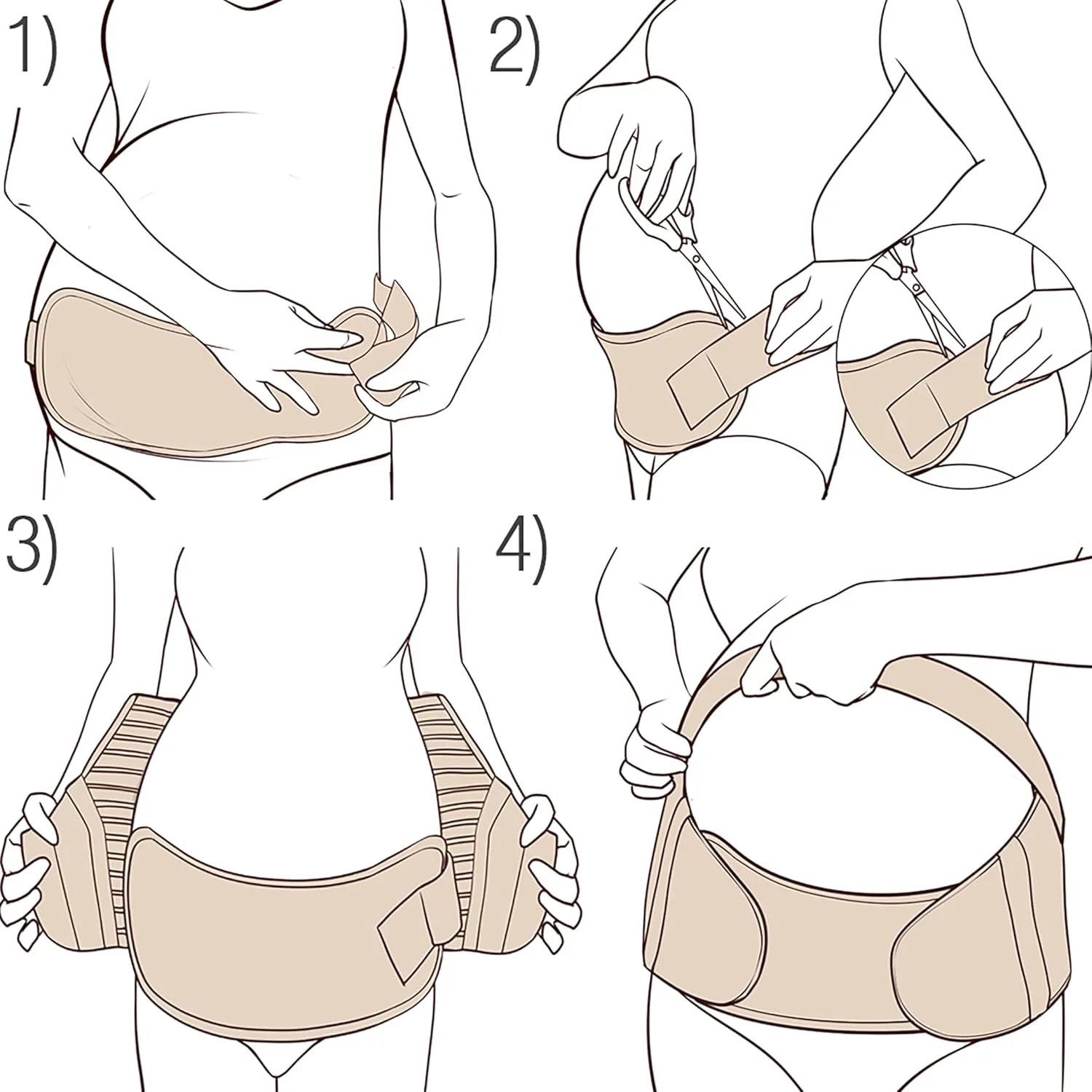 1)

2)

3)

4)