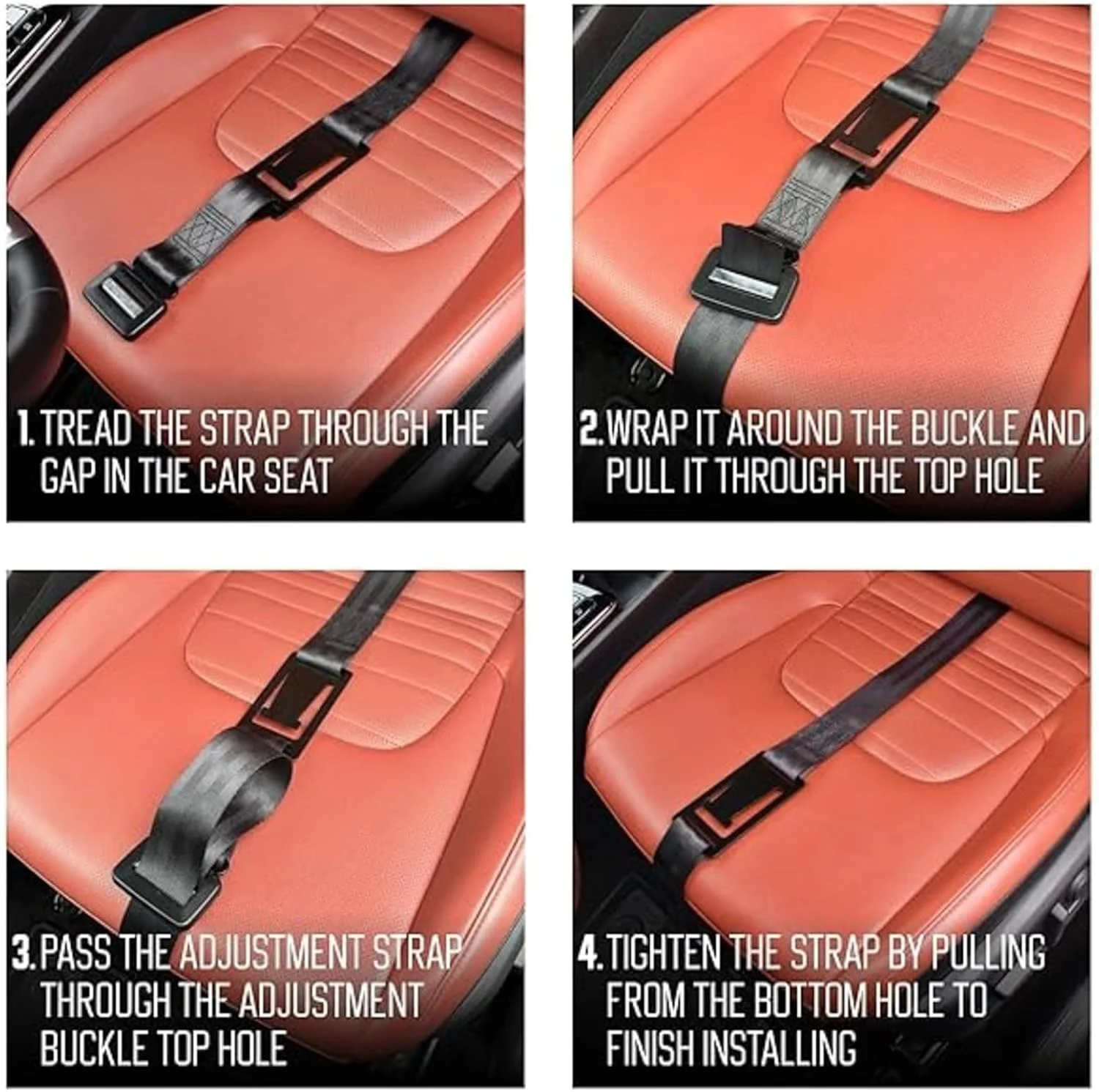 1. TREAD THE STRAP THROUGH THE GAP IN THE CAR SEAT

2. WRAP IT AROUND THE BUCKLE AND PULL IT THROUGH THE TOP HOLE

3. PASS THE ADJUSTMENT STRAP THROUGH THE ADJUSTMENT BUCKLE TOP HOLE

4. TIGHTEN THE STRAP BY PULLING FROM THE BOTTOM HOLE TO FINISH INSTALLING