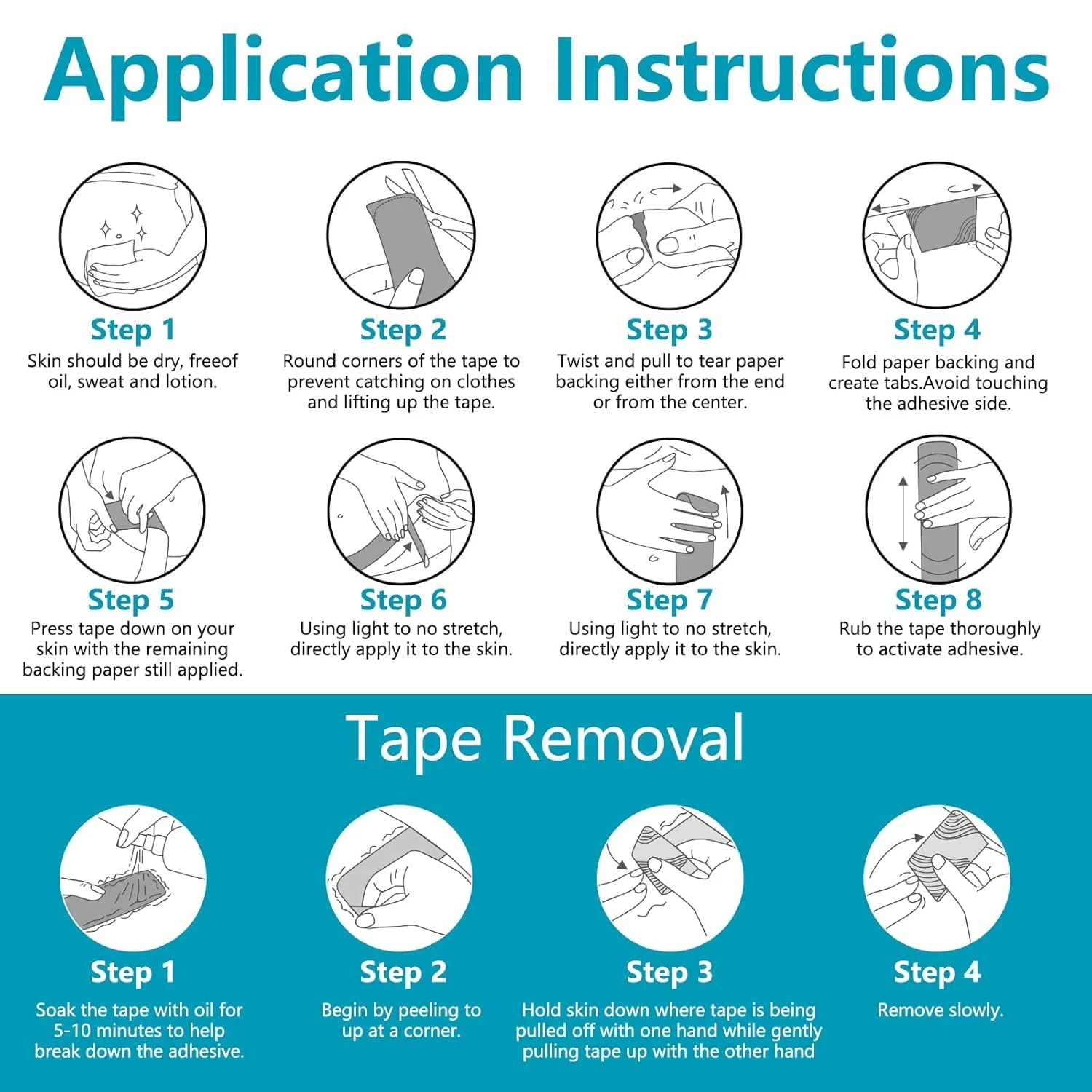 Application Instructions

Step 1
Skin should be dry, freeof oil, sweat and lotion.

Step 2
Round corners of the tape to prevent catching on clothes and lifting up the tape.

Step 3
Twist and pull to tear paper backing either from the end or from the center.

Step 4
Fold paper backing and create tabs.Avoid touching the adhesive side.

Step 5
Press tape down on your skin with the remaining backing paper still applied.

Step 6
Using light to no stretch, directly apply it to the skin.

Step 7
Using light to no stretch, directly apply it to the skin.

Step 8
Rub the tape thoroughly to activate adhesive.

Tape Removal

Step 1
Soak the tape with oil for 5-10 minutes to help break down the adhesive.

Step 2
Begin by peeling to up at a corner.

Step 3
Hold skin down where tape is being pulled off with one hand while gently pulling tape up with the other hand

Step 4
Remove slowly.