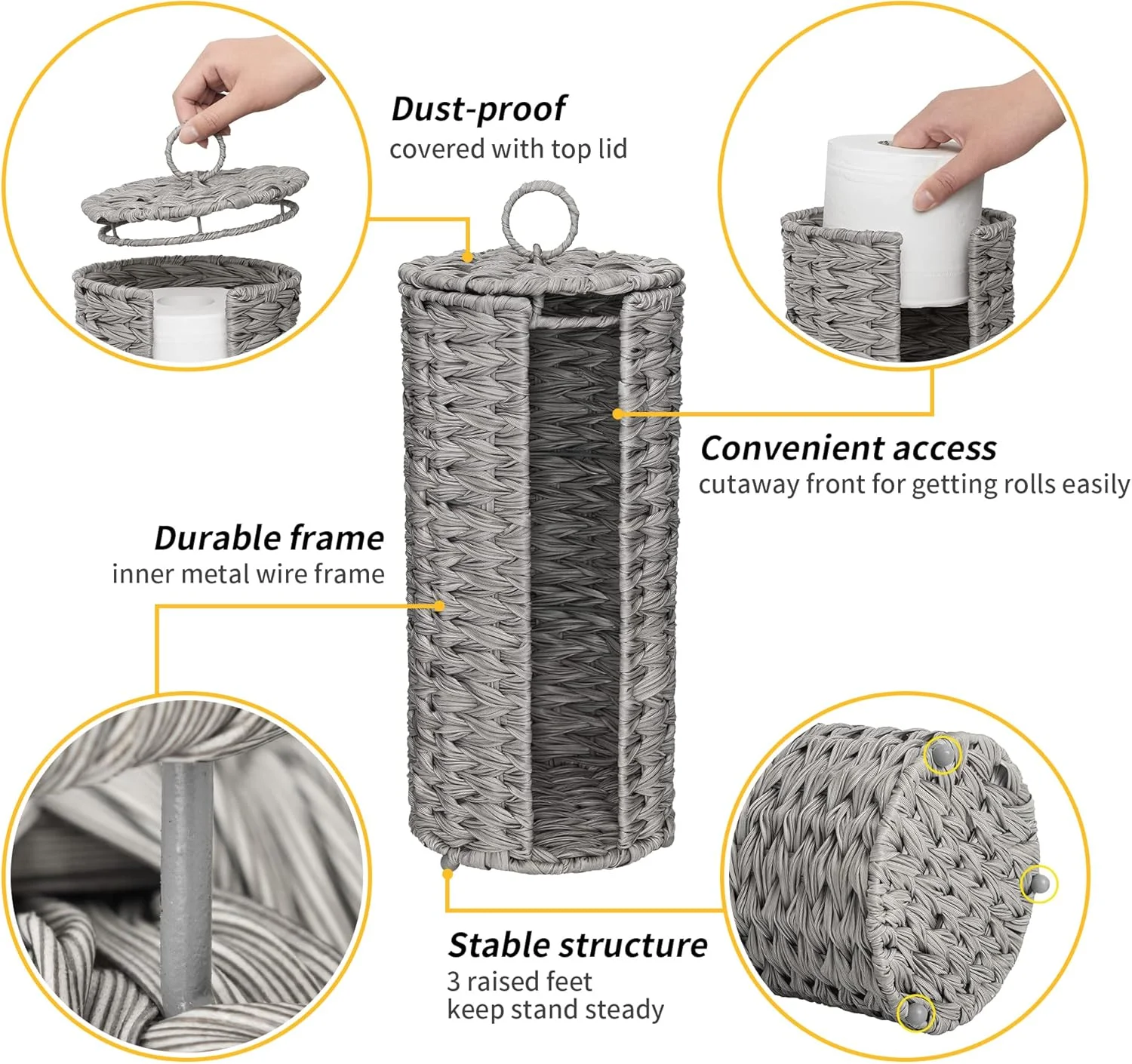 Dust-proof
covered with top lid

Convenient access
cutaway front for getting rolls easily

Durable frame
inner metal wire frame

Stable structure
3 raised feet
keep stand steady