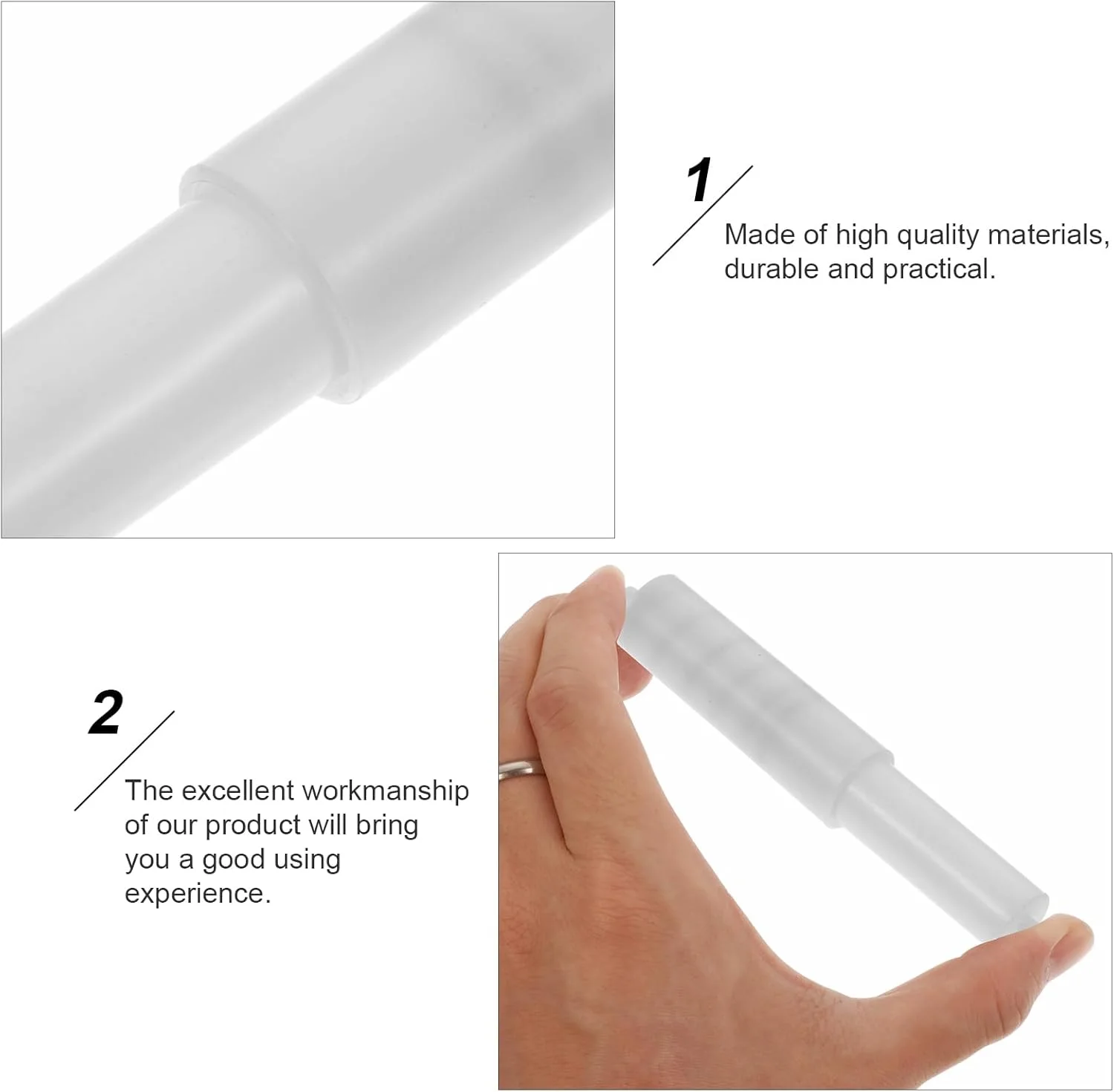 1

Made of high quality materials, durable and practical.

2

The excellent workmanship of our product will bring you a good using experience.