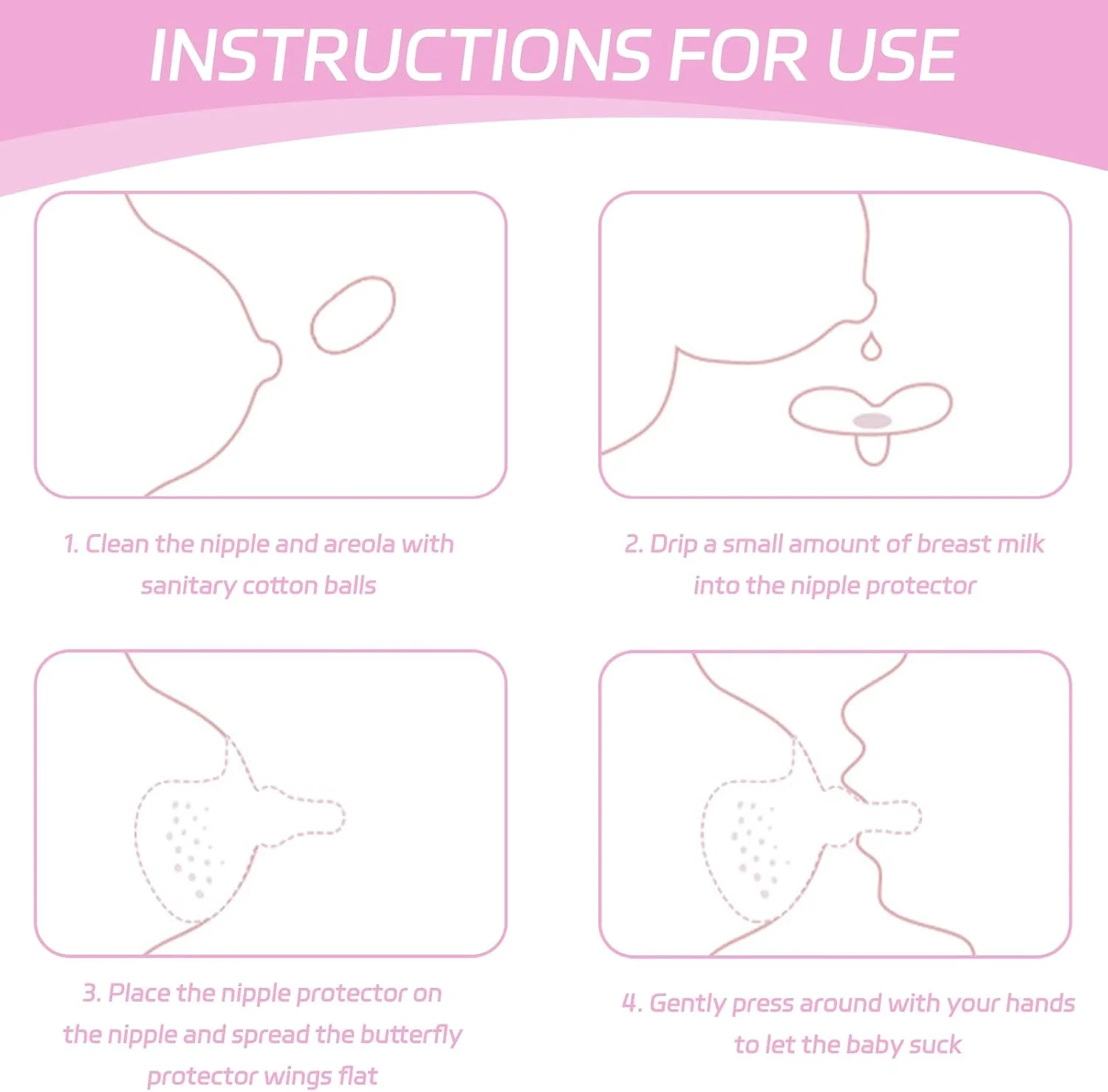 INSTRUCTIONS FOR USE

1. Clean the nipple and areola with sanitary cotton balls

2. Drip a small amount of breast milk into the nipple protector

3. Place the nipple protector on the nipple and spread the butterfly protector wings flat

4. Gently press around with your hands to let the baby suck