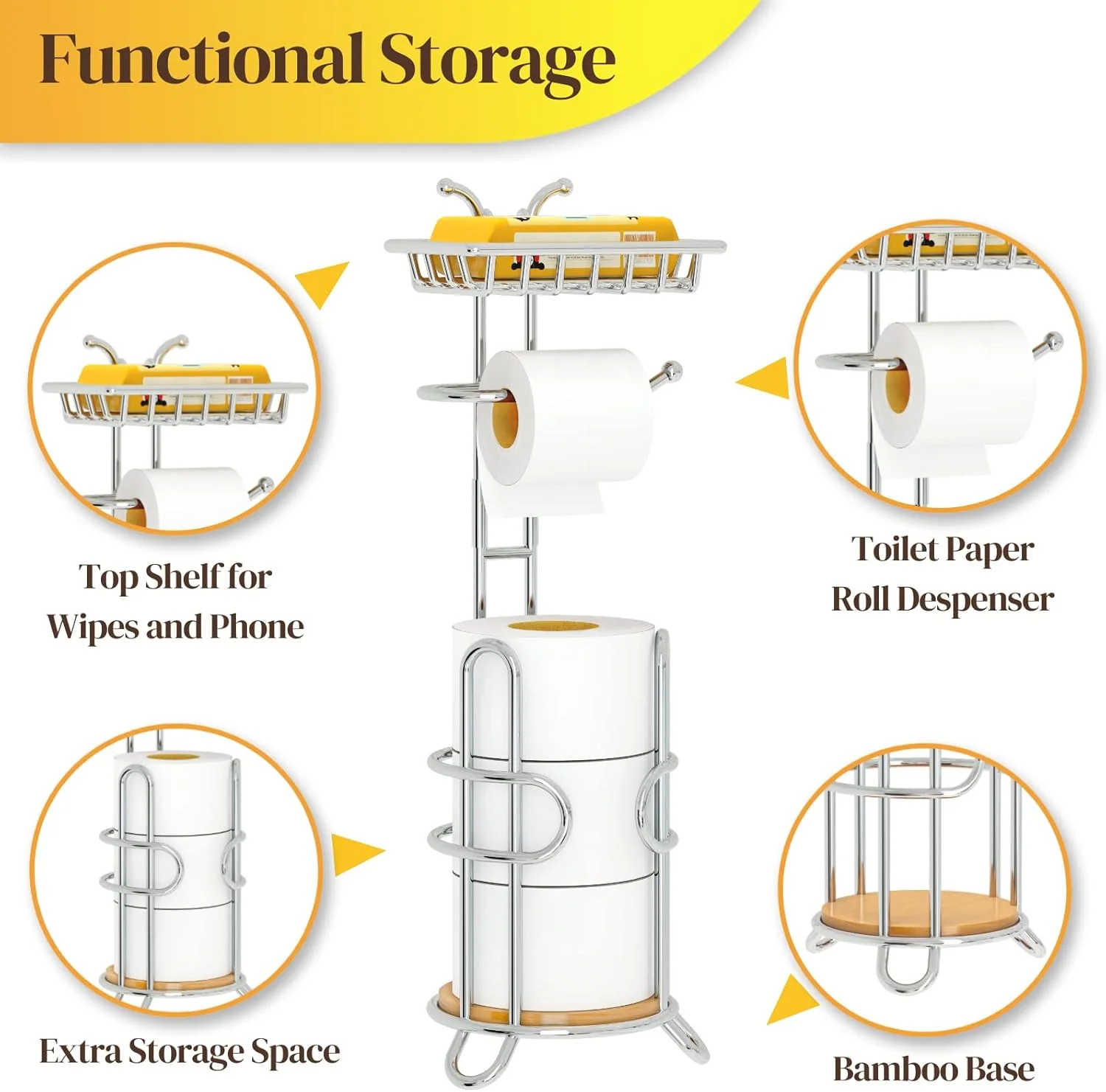 Functional Storage

Top Shelf for Wipes and Phone

Toilet Paper Roll Despenser

Extra Storage Space

Bamboo Base