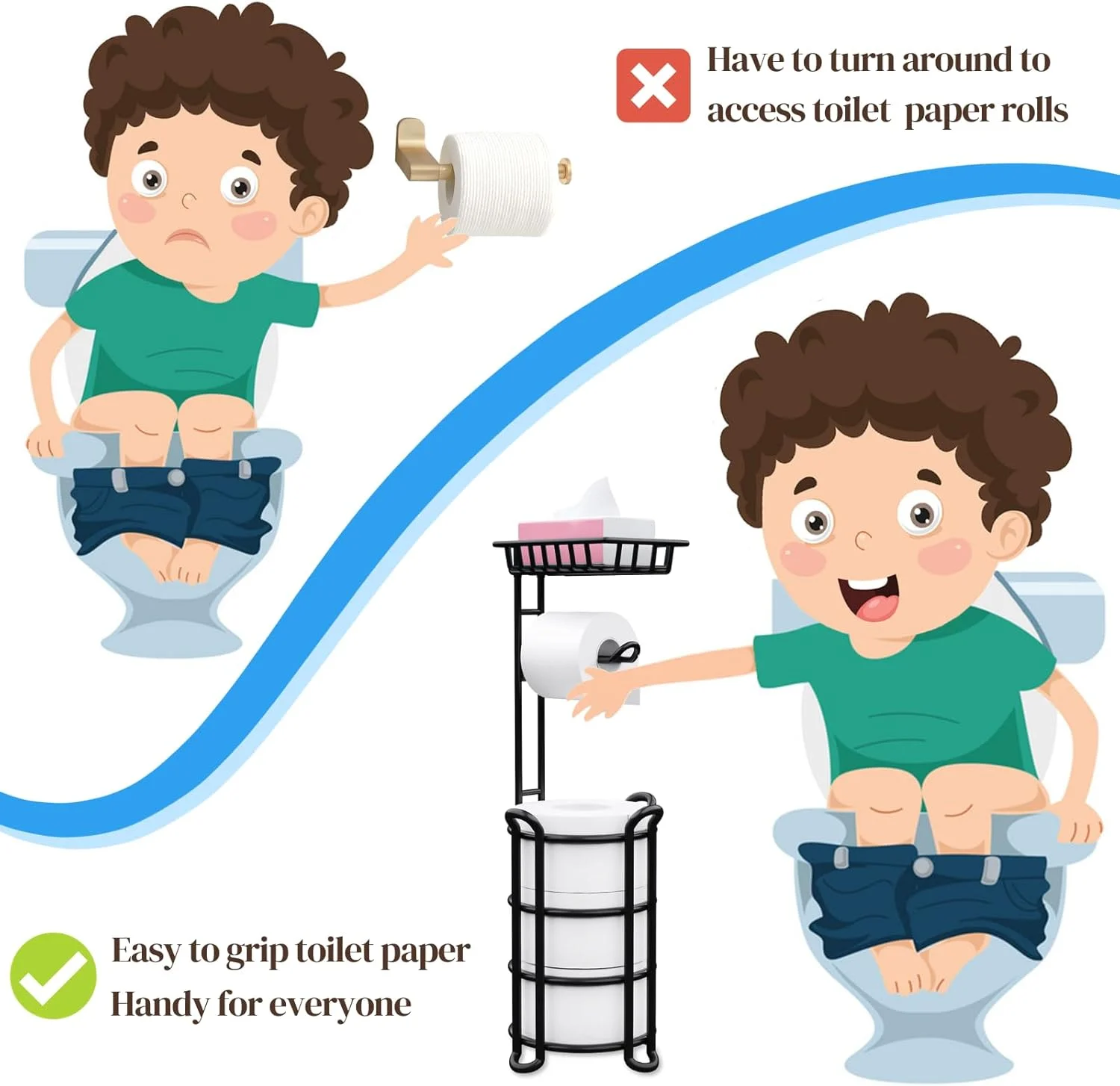 Have to turn around to access toilet  paper rolls

Easy to grip toilet paper
Handy for everyone