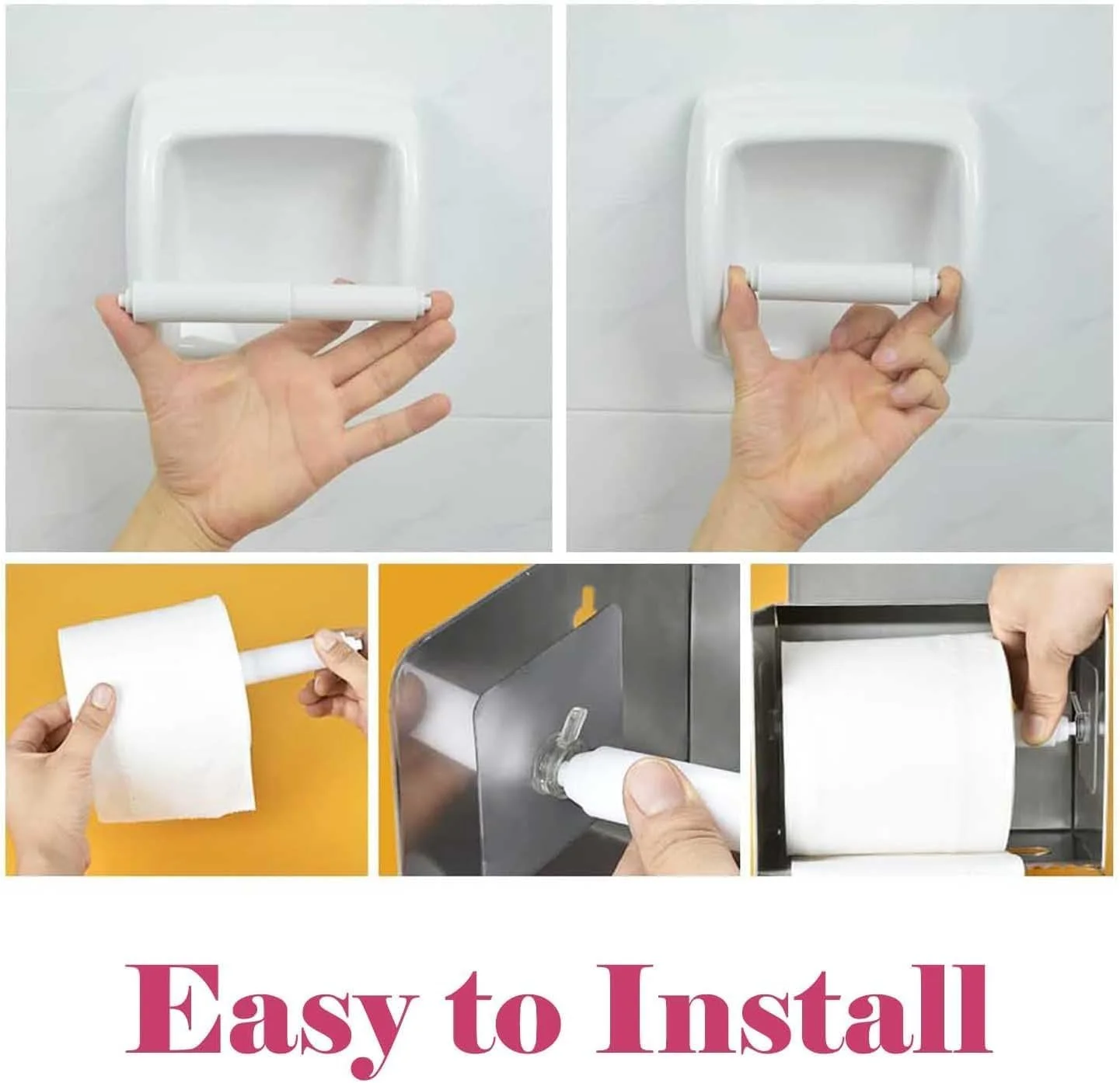 Easy to Install