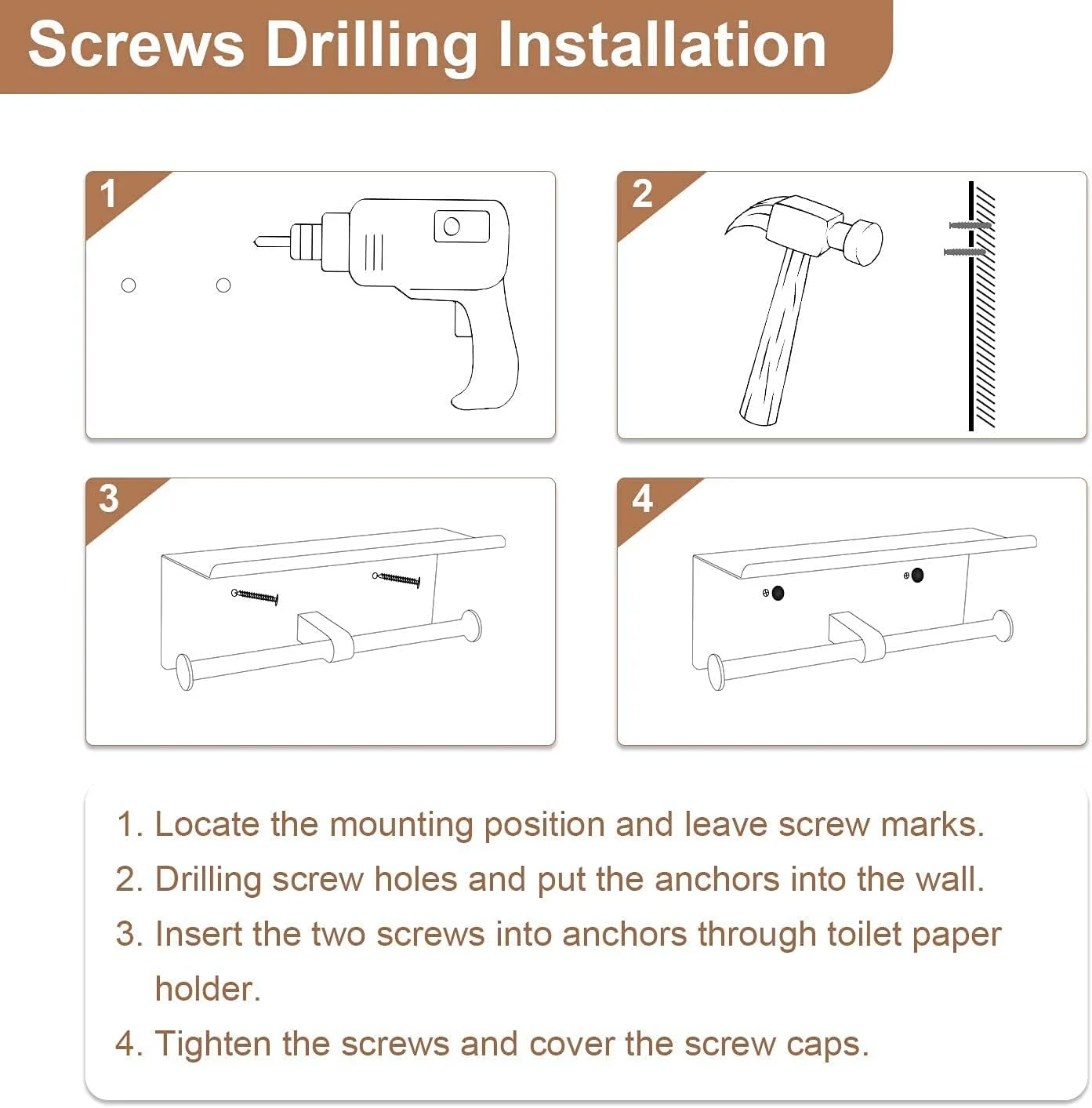 Screws Drilling Installation

1

2

3

4

1. Locate the mounting position and leave screw marks.
2. Drilling screw holes and put the anchors into the wall.
3. Insert the two screws into anchors through toilet paper holder.
4. Tighten the screws and cover the screw caps.