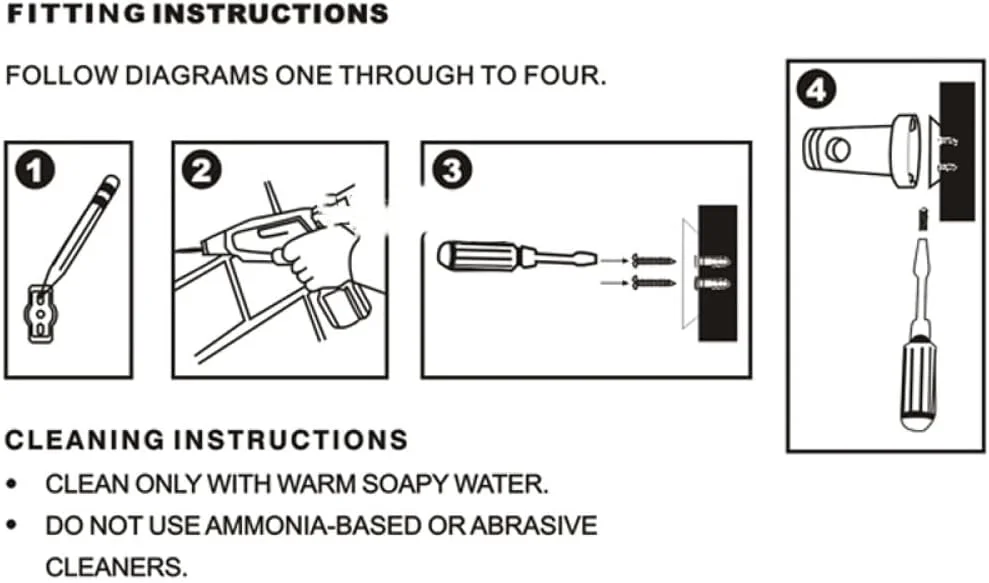 FITTING INSTRUCTIONS

FOLLOW DIAGRAMS ONE THROUGH TO FOUR.

1

2

3

4

CLEANING INSTRUCTIONS

• CLEAN ONLY WITH WARM SOAPY WATER.

• DO NOT USE AMMONIA-BASED OR ABRASIVE CLEANERS.