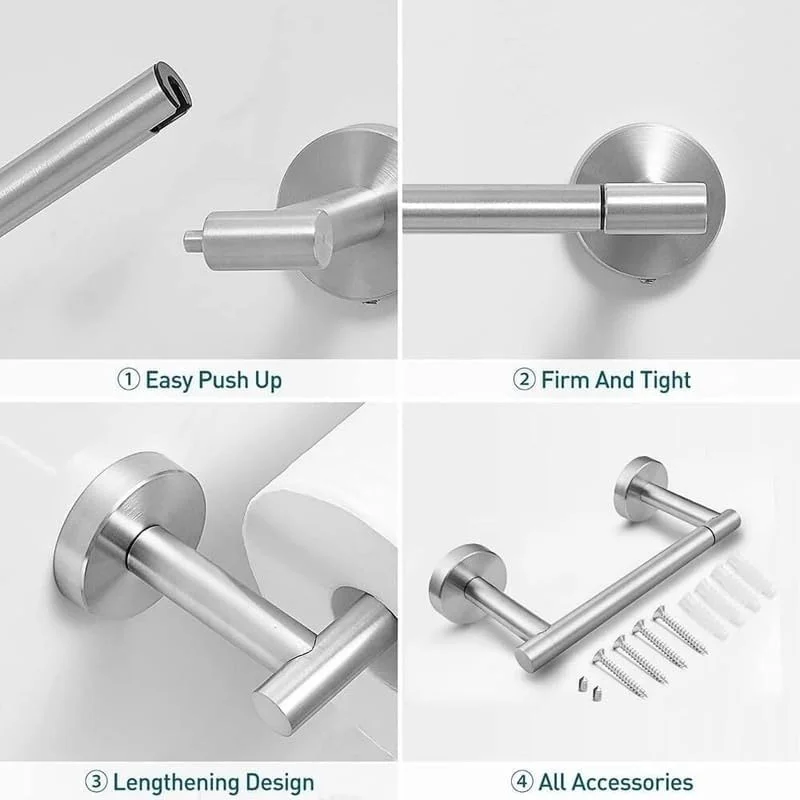 ① Easy Push Up

② Firm And Tight

③ Lengthening Design

④ All Accessories