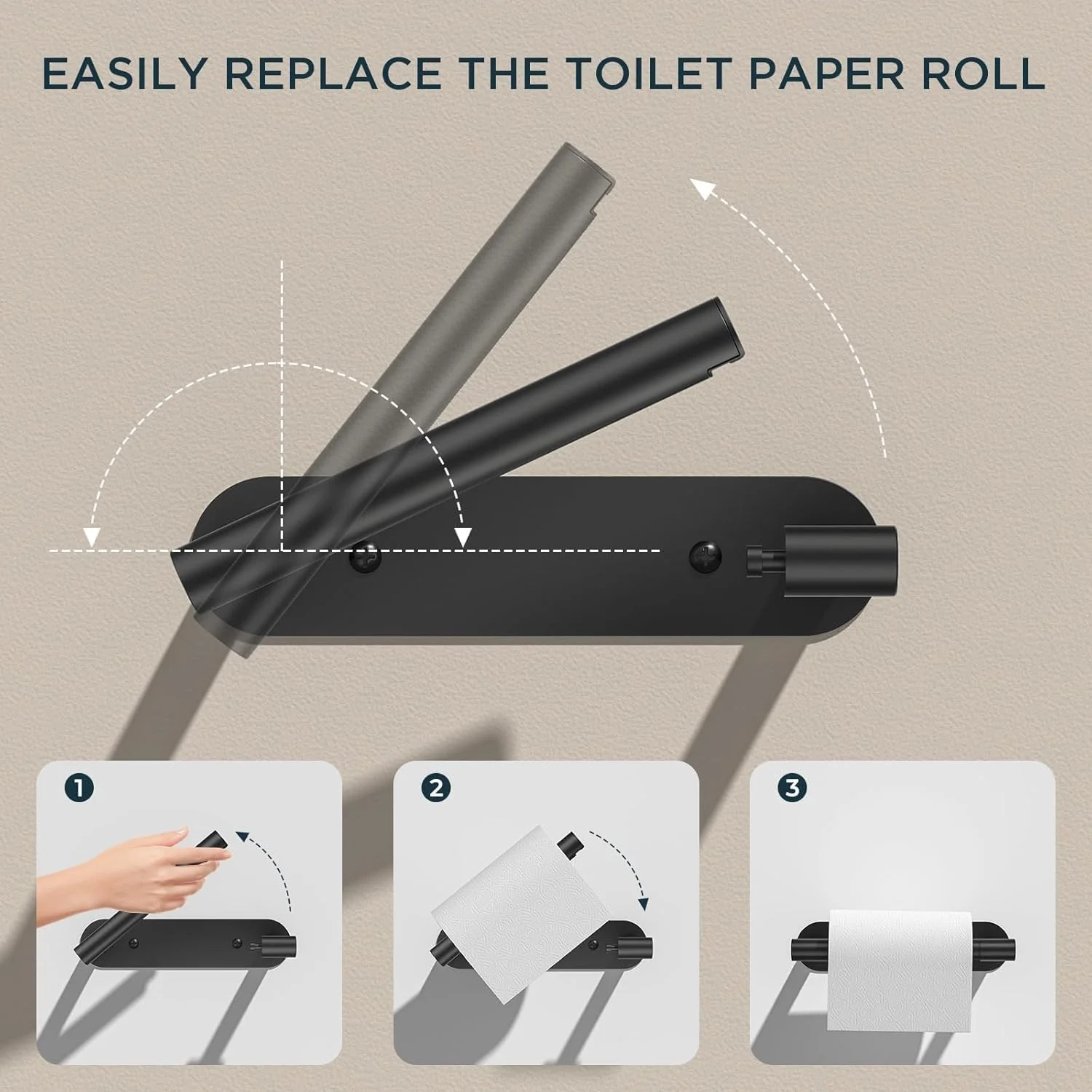 EASILY REPLACE THE TOILET PAPER ROLL

1

2

3