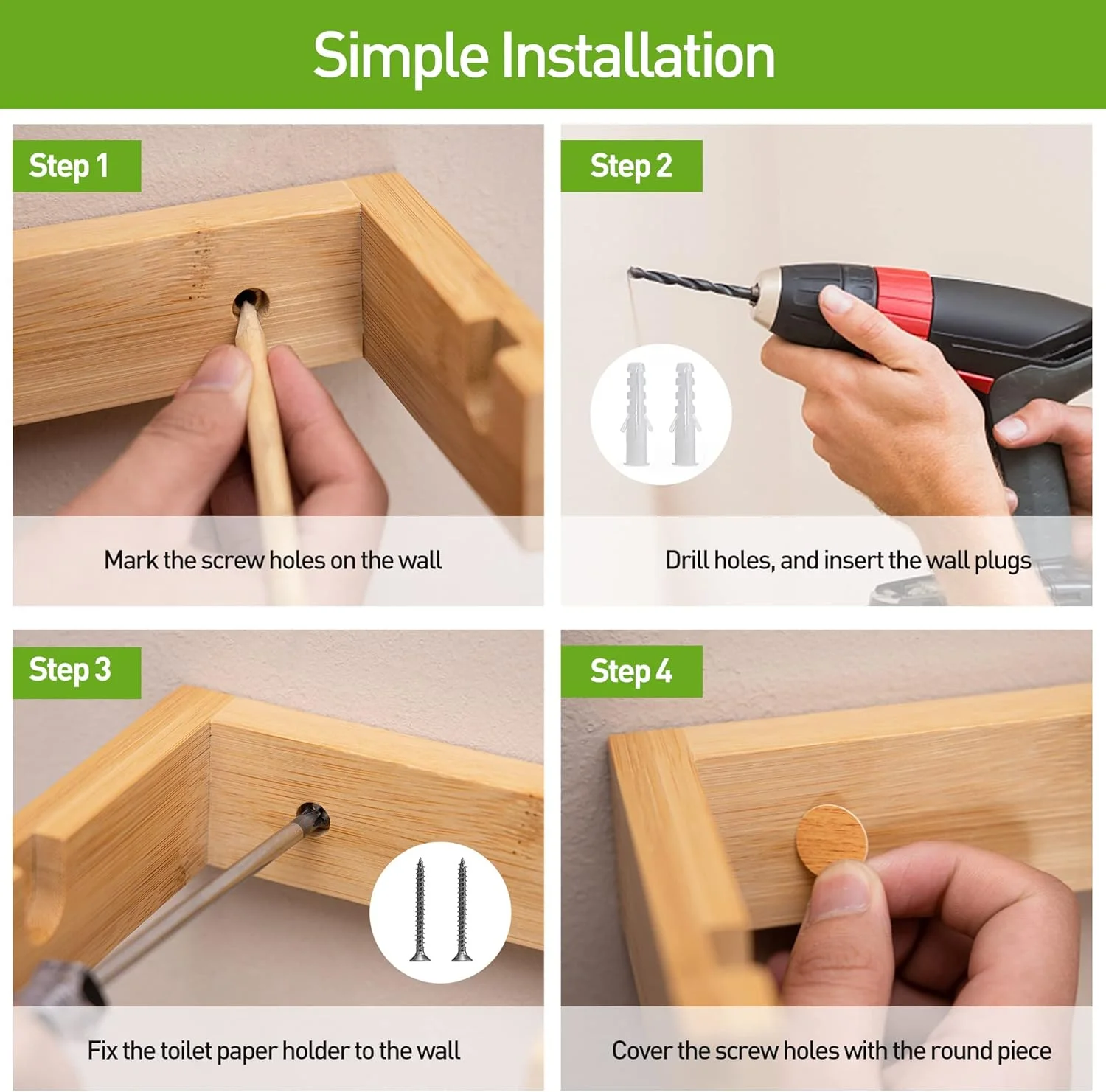 Simple Installation

Step 1

Mark the screw holes on the wall

Step 2

Drill holes, and insert the wall plugs

Step 3

Fix the toilet paper holder to the wall

Step 4

Cover the screw holes with the round piece