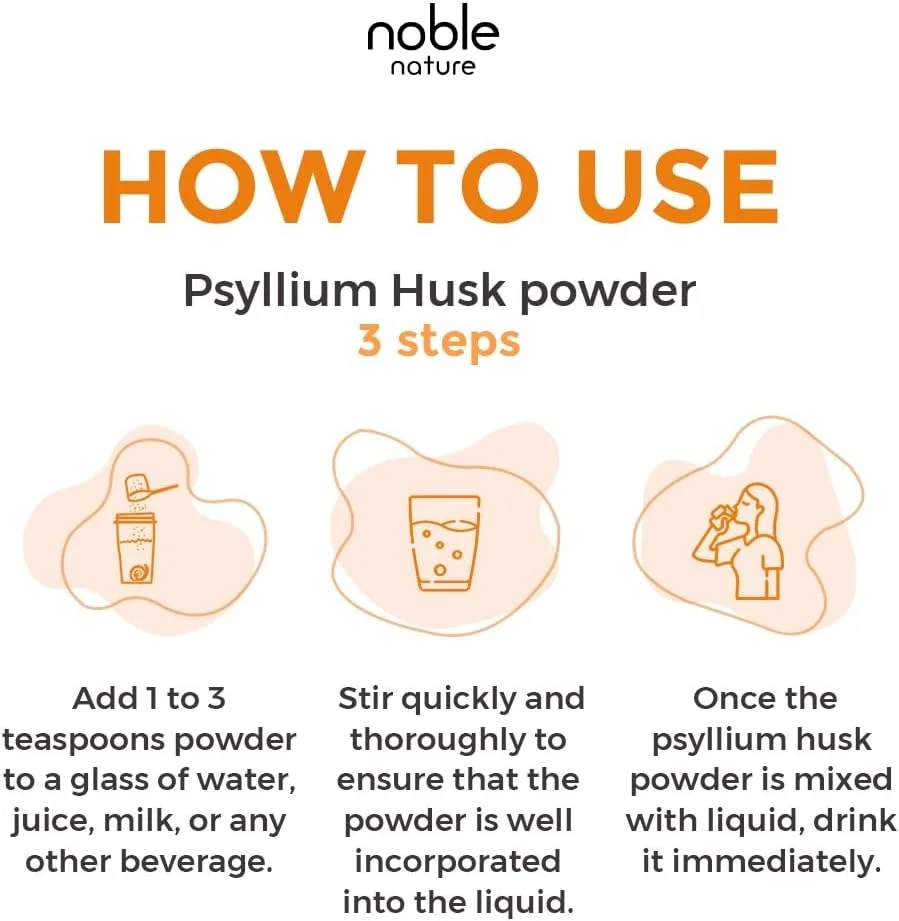 noble
nature

HOW TO USE

Psyllium Husk powder
3 steps

Add 1 to 3 teaspoons powder to a glass of water, juice, milk, or any other beverage.

Stir quickly and thoroughly to ensure that the powder is well incorporated into the liquid.

Once the psyllium husk powder is mixed with liquid, drink it immediately.