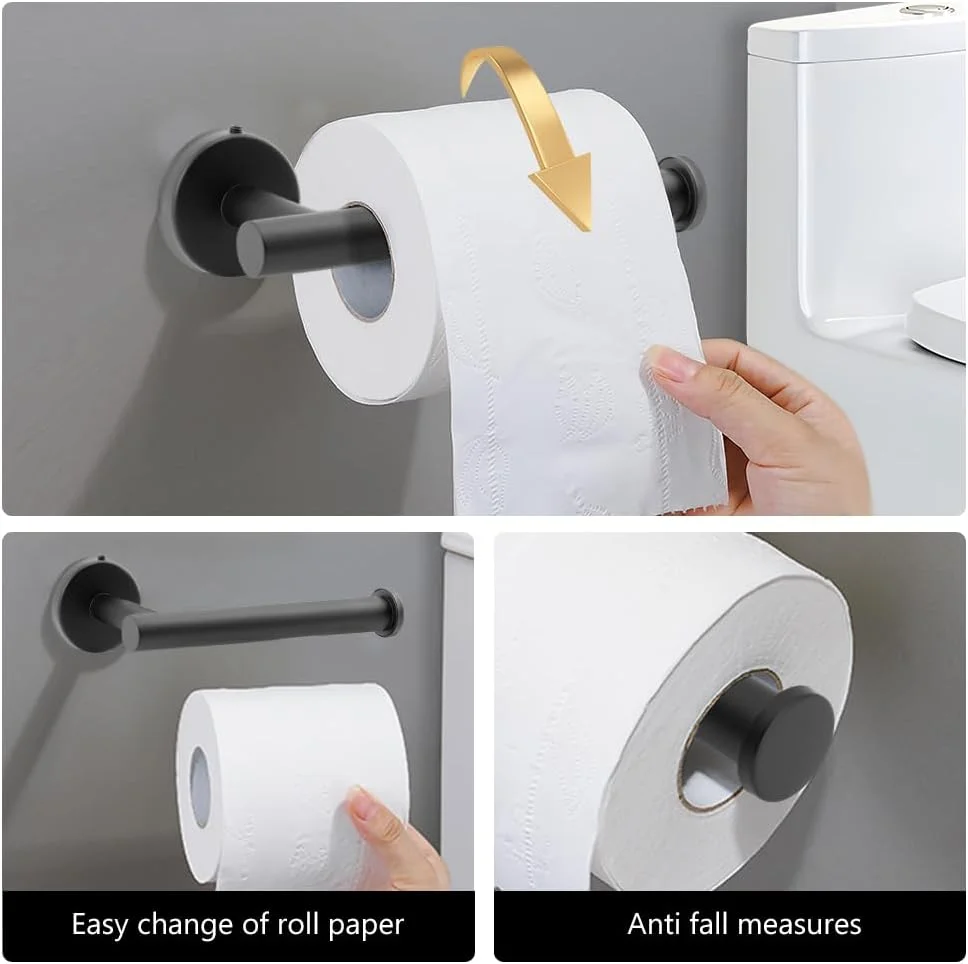 Easy change of roll paper

Anti fall measures