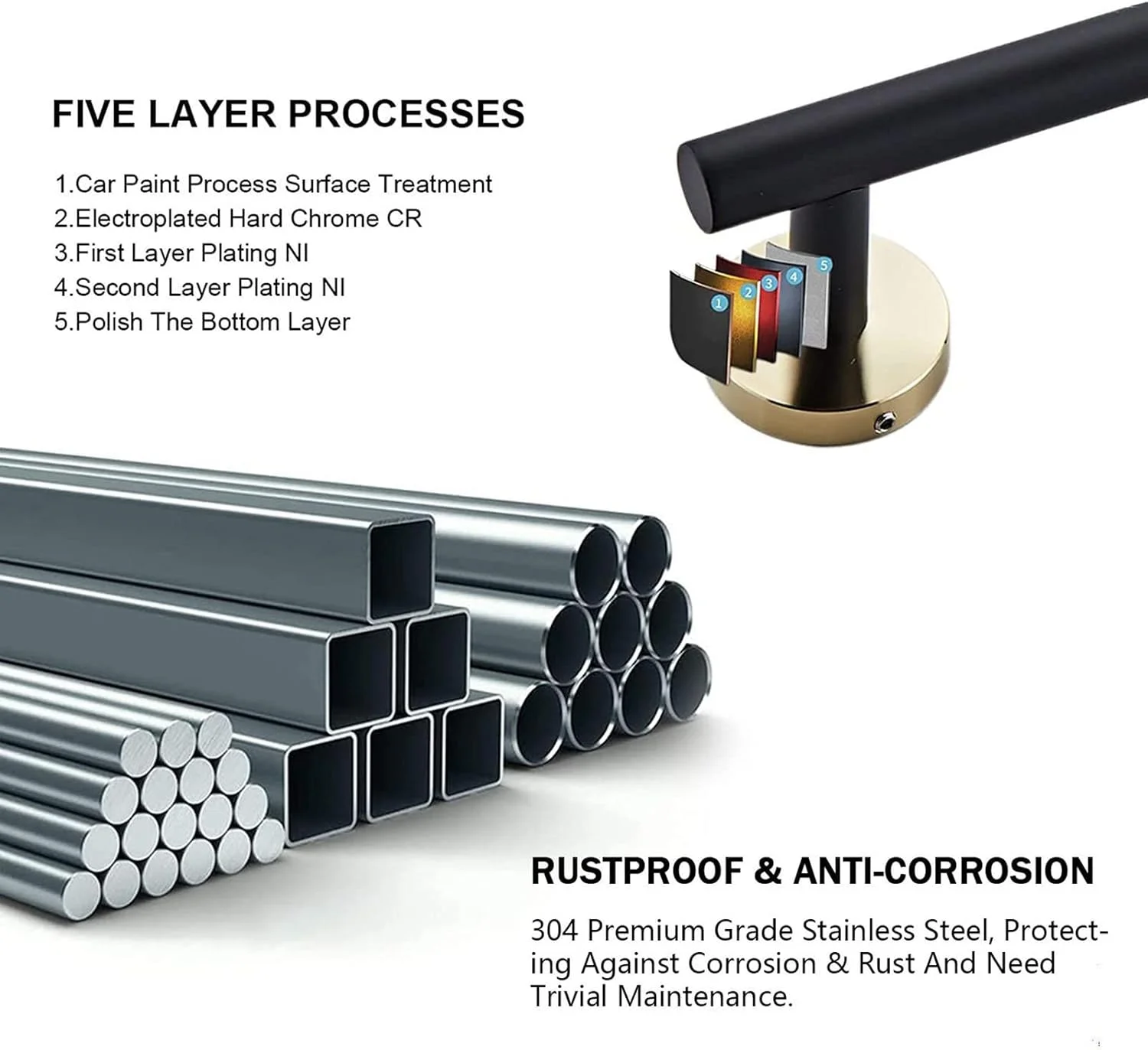 FIVE LAYER PROCESSES

1.Car Paint Process Surface Treatment
2.Electroplated Hard Chrome CR
3.First Layer Plating NI
4.Second Layer Plating NI
5.Polish The Bottom Layer

1 2 3 4 5

RUSTPROOF & ANTI-CORROSION

304 Premium Grade Stainless Steel, Protecting Against Corrosion & Rust And Need Trivial Maintenance.