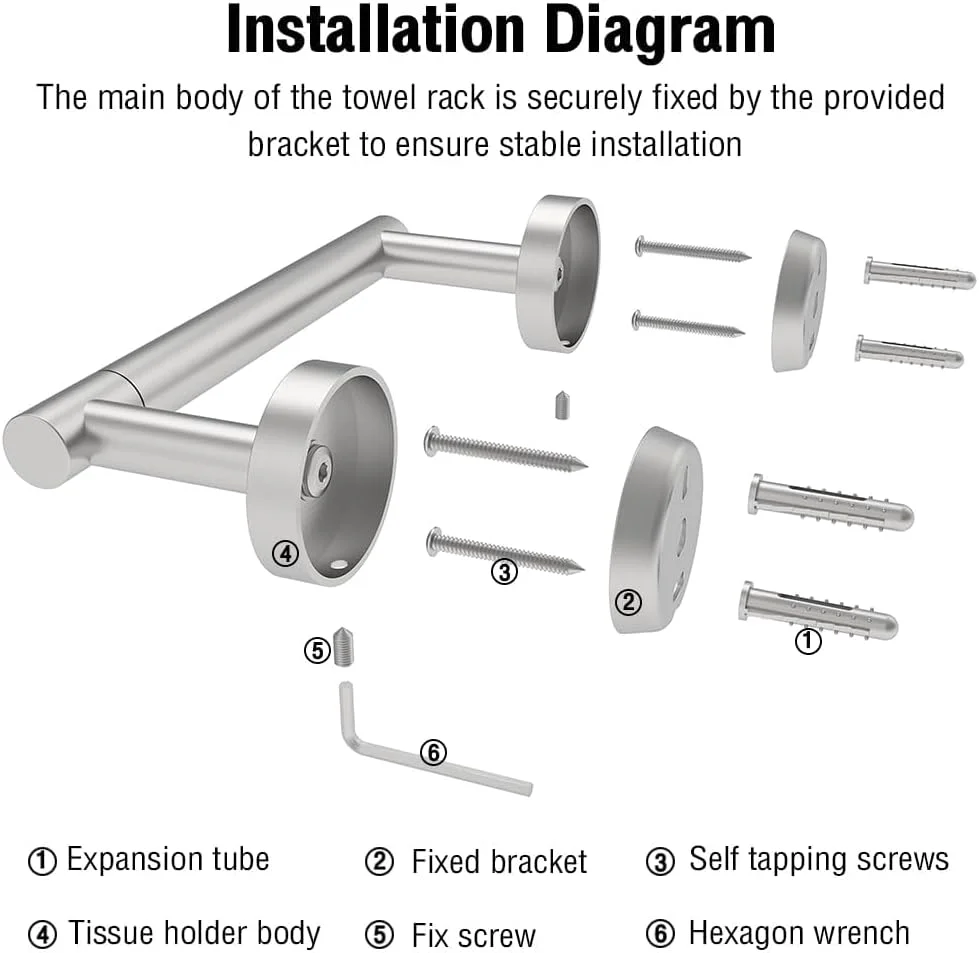 Installation Diagram

The main body of the towel rack is securely fixed by the provided bracket to ensure stable installation

④

③

②

①

⑤

⑥

① Expansion tube ② Fixed bracket ③ Self tapping screws

④ Tissue holder body ⑤ Fix screw ⑥ Hexagon wrench