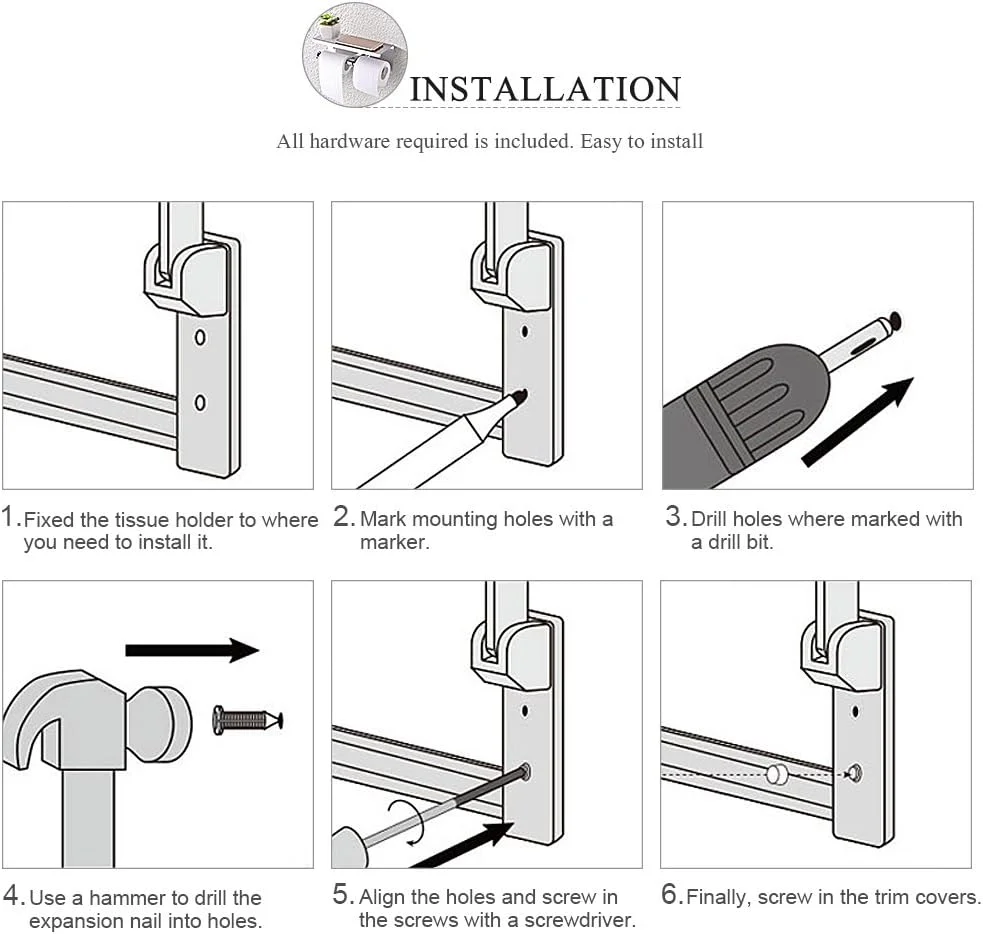 INSTALLATION

All hardware required is included. Easy to install

1. Fixed the tissue holder to where you need to install it.

2. Mark mounting holes with a marker.

3. Drill holes where marked with a drill bit.

4. Use a hammer to drill the expansion nail into holes.

5. Align the holes and screw in the screws with a screwdriver.

6. Finally, screw in the trim covers.