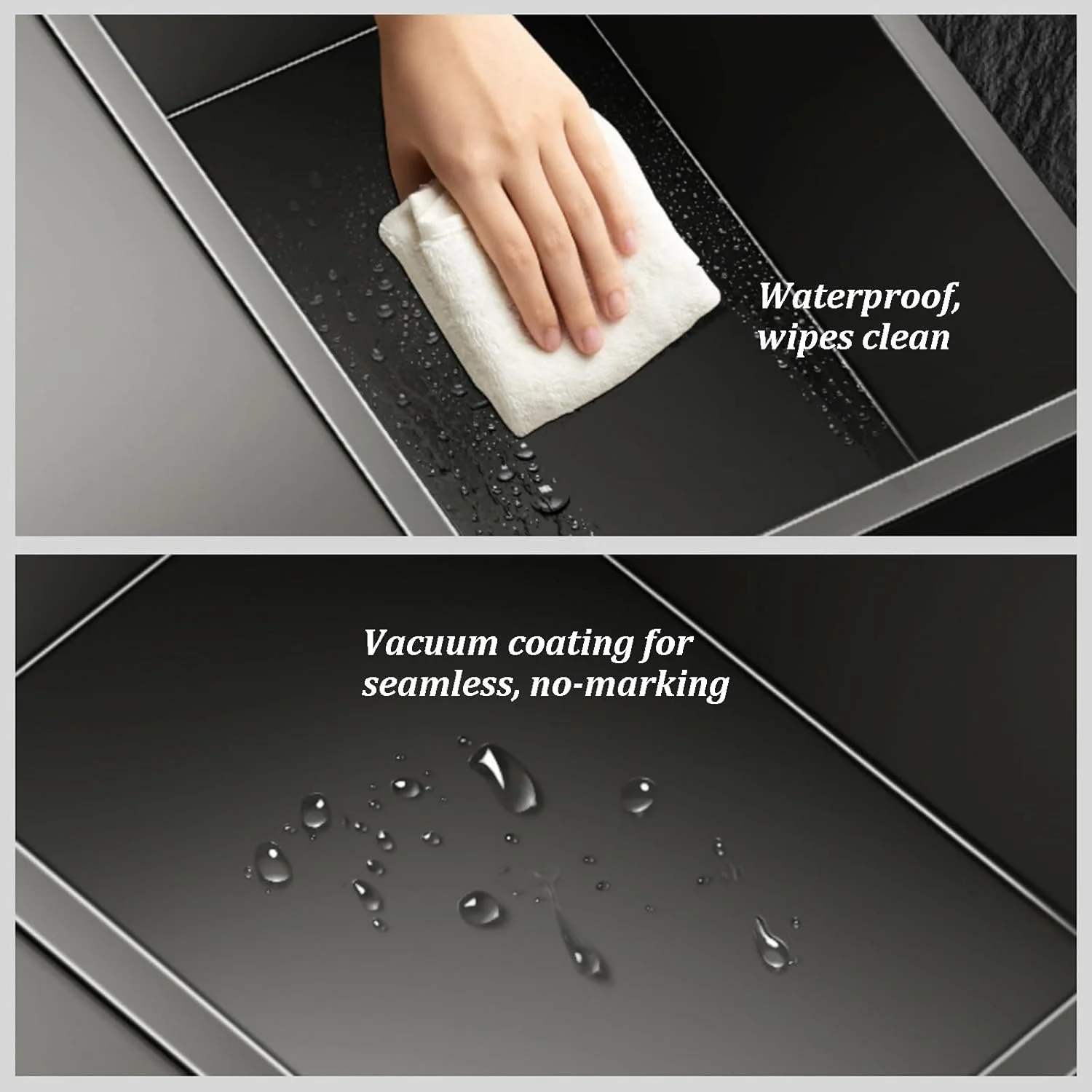 Waterproof, wipes clean

Vacuum coating for seamless, no-marking