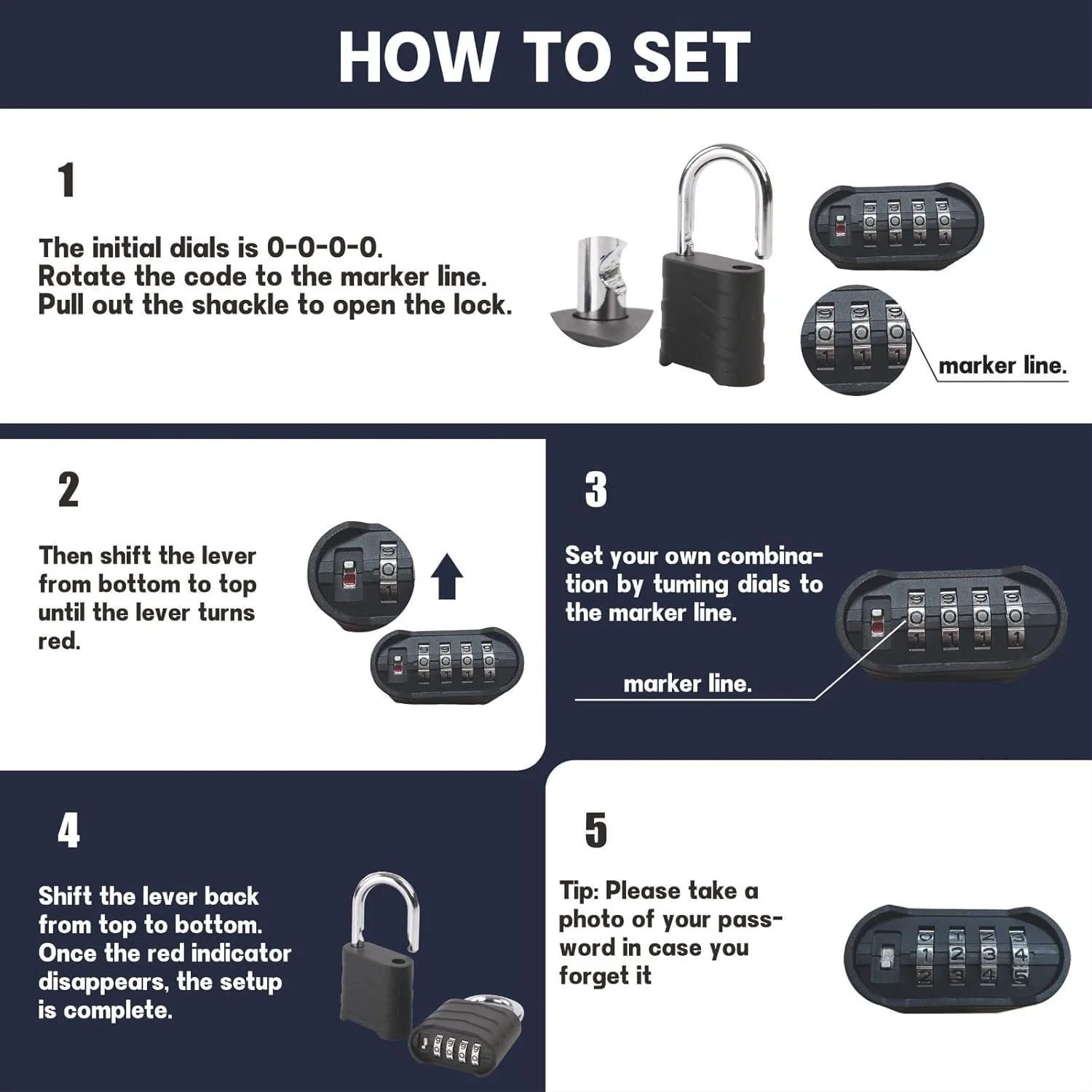 HOW TO SET

1

The initial dials is 0-0-0-0.
Rotate the code to the marker line.
Pull out the shackle to open the lock.

marker line.

2

Then shift the lever from bottom to top until the lever turns red.

3

Set your own combination by tuming dials to the marker line.

marker line.

4

Shift the lever back from top to bottom. Once the red indicator disappears, the setup is complete.

5

Tip: Please take a photo of your password in case you forget it