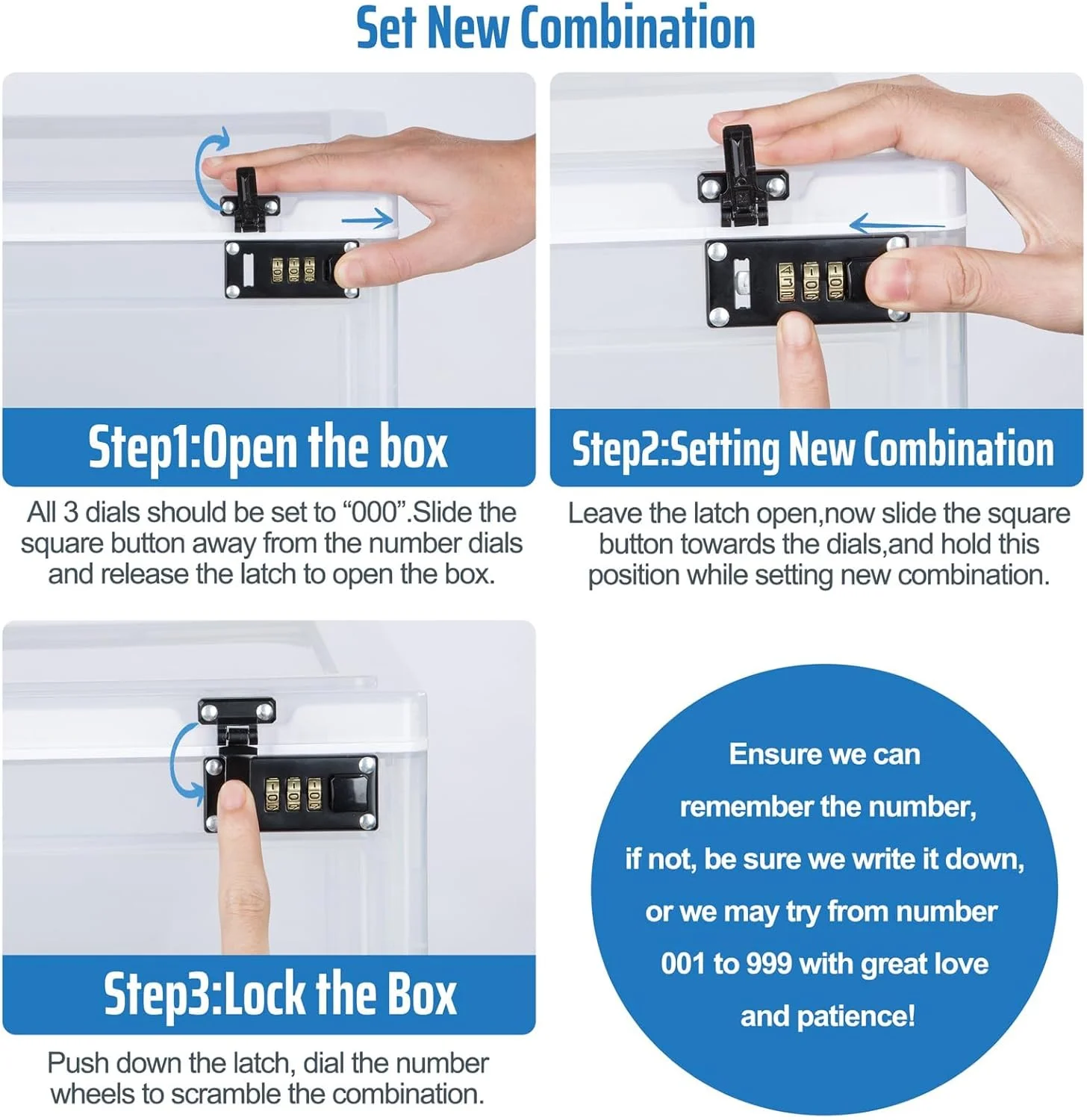 Set New Combination

Step1:Open the box

All 3 dials should be set to “000”.Slide the square button away from the number dials and release the latch to open the box.

Step2:Setting New Combination

Leave the latch open,now slide the square button towards the dials,and hold this position while setting new combination.

Step3:Lock the Box

Push down the latch, dial the number wheels to scramble the combination.

Ensure we can remember the number, if not, be sure we write it down, or we may try from number 001 to 999 with great love and patience!