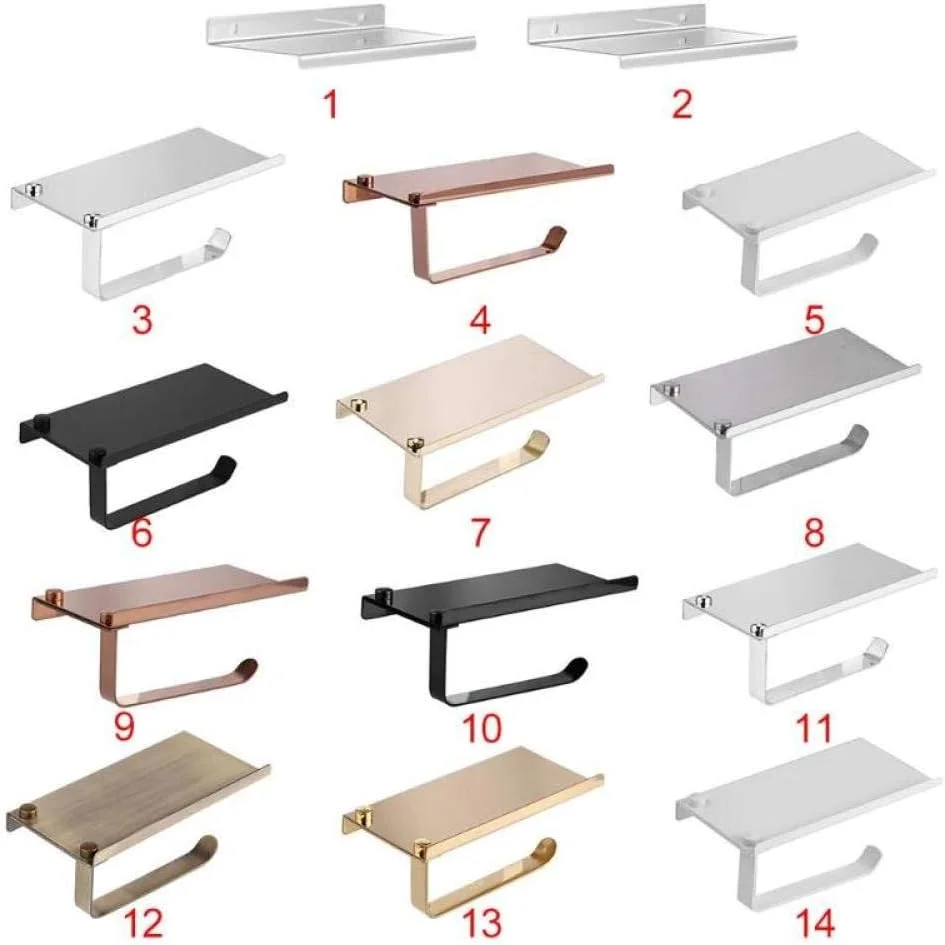 1 2
3 4 5
6 7 8
9 10 11
12 13 14