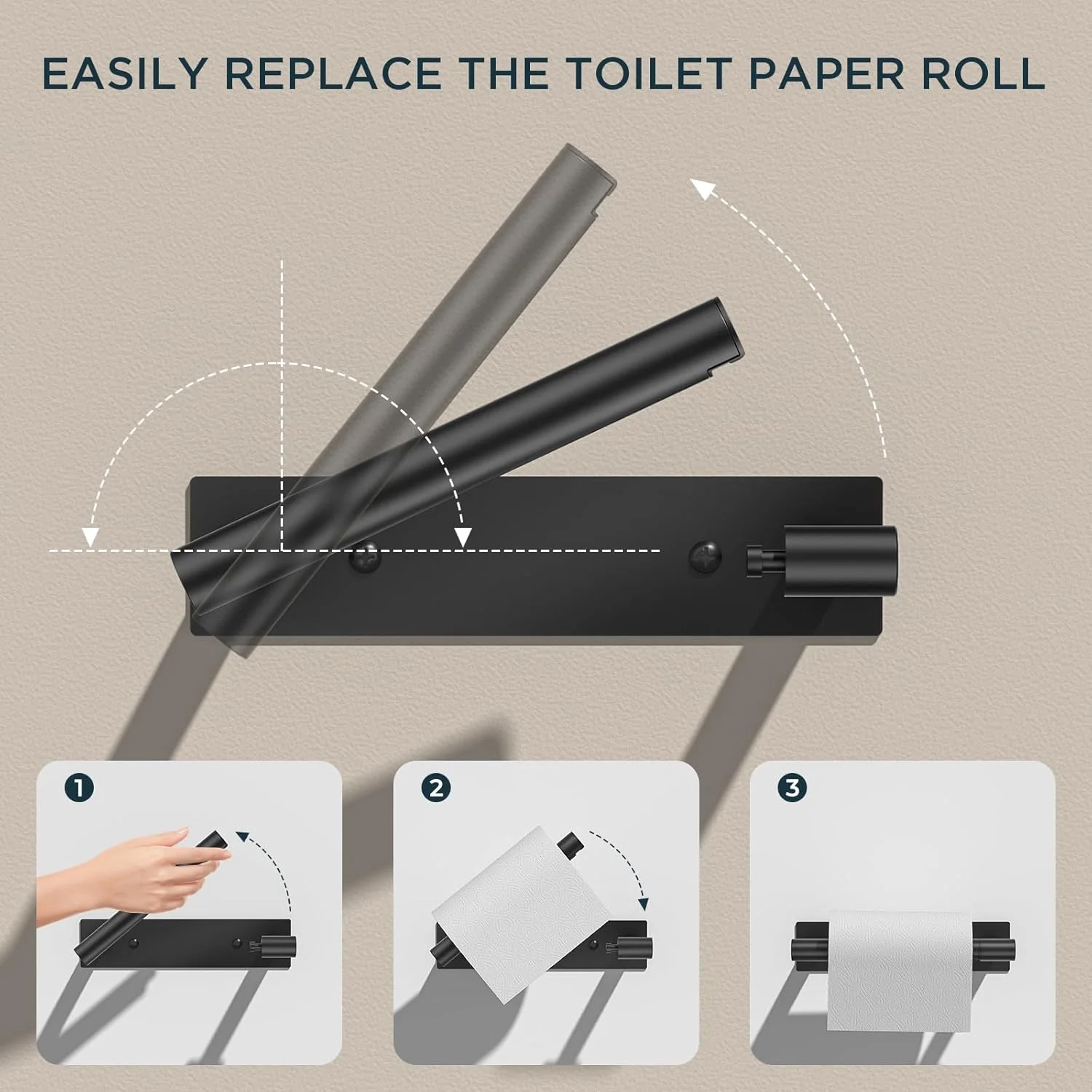 EASILY REPLACE THE TOILET PAPER ROLL

1

2

3